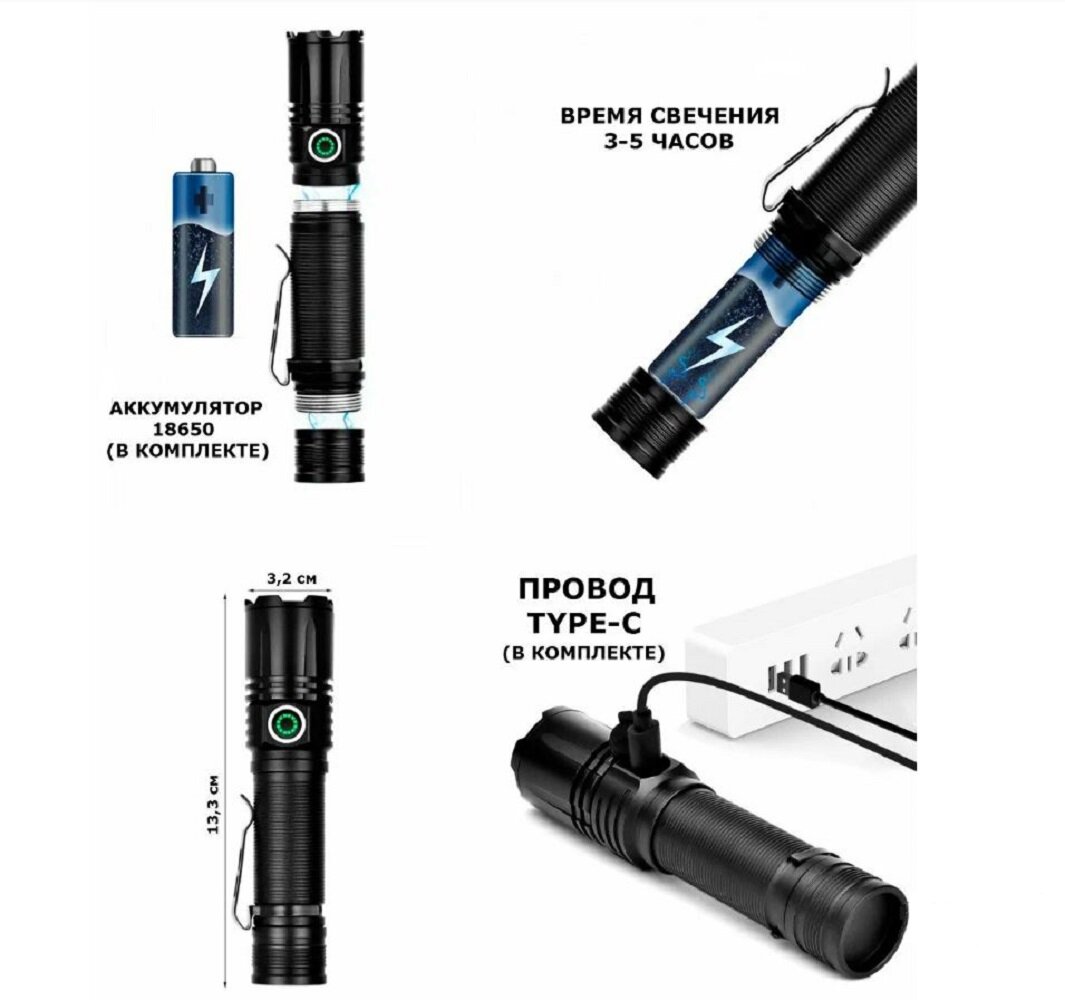 ВРЕМЯ СВЕЧЕНИЯ
3-5 ЧАСОВ

АККУМУЛЯТОР
18650
(В КОМПЛЕКТЕ)

3,2 см

13,3 см

ПРОВОД
TYPE-C
(В КОМПЛЕКТЕ)