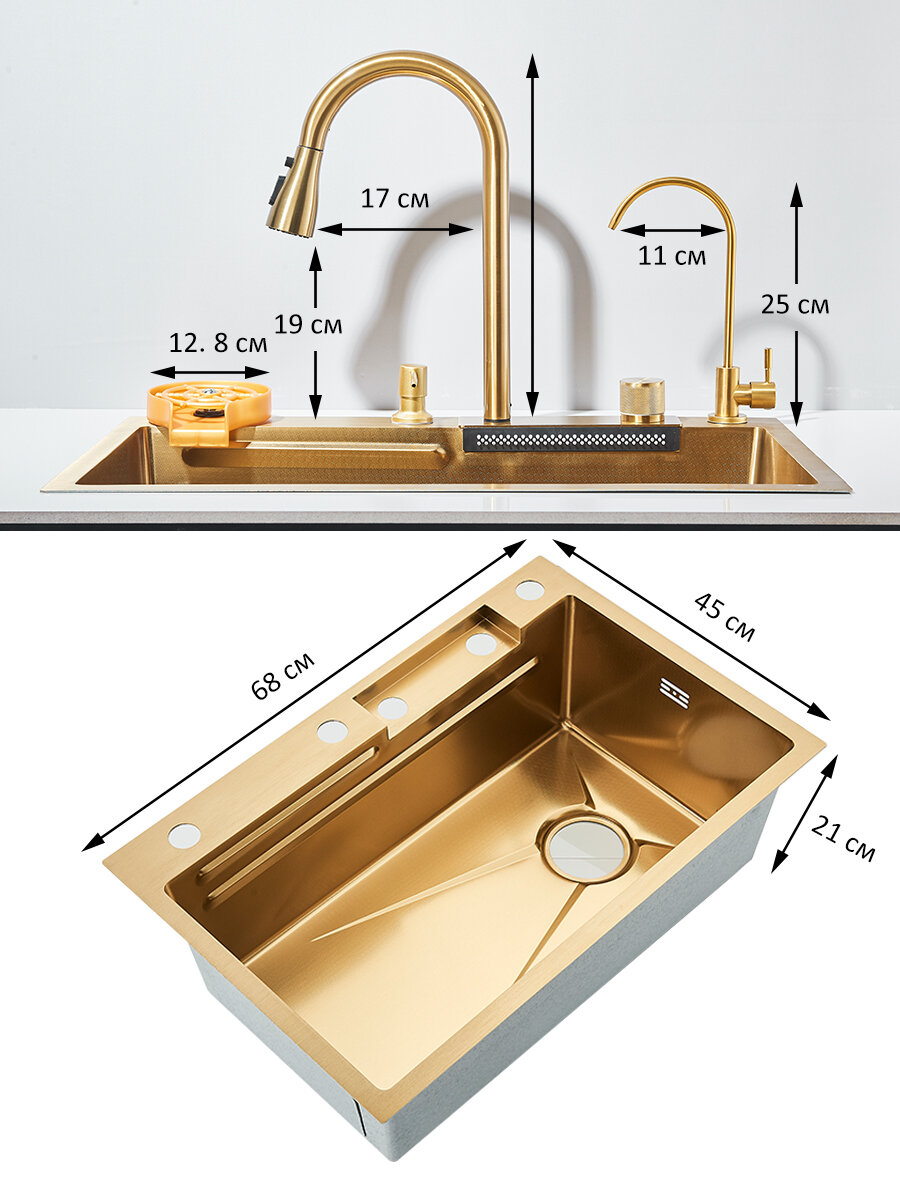 17 см
11 см
25 см
19 см
12. 8 см
68 см
45 см
21 см