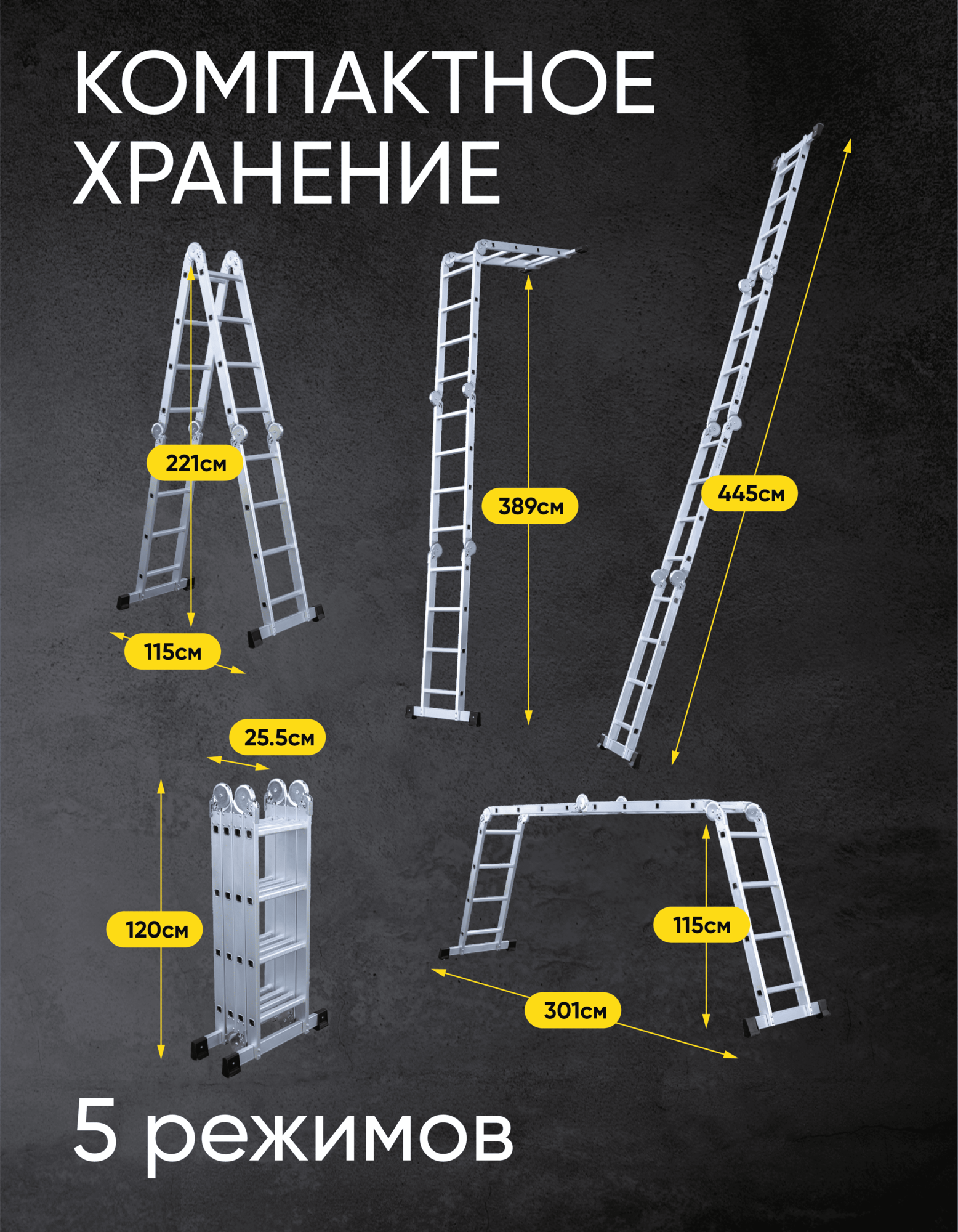 КОМПАКТНОЕ ХРАНЕНИЕ

221см

115см

389см

445см

25.5см

120см

115см

301см

5 режимов