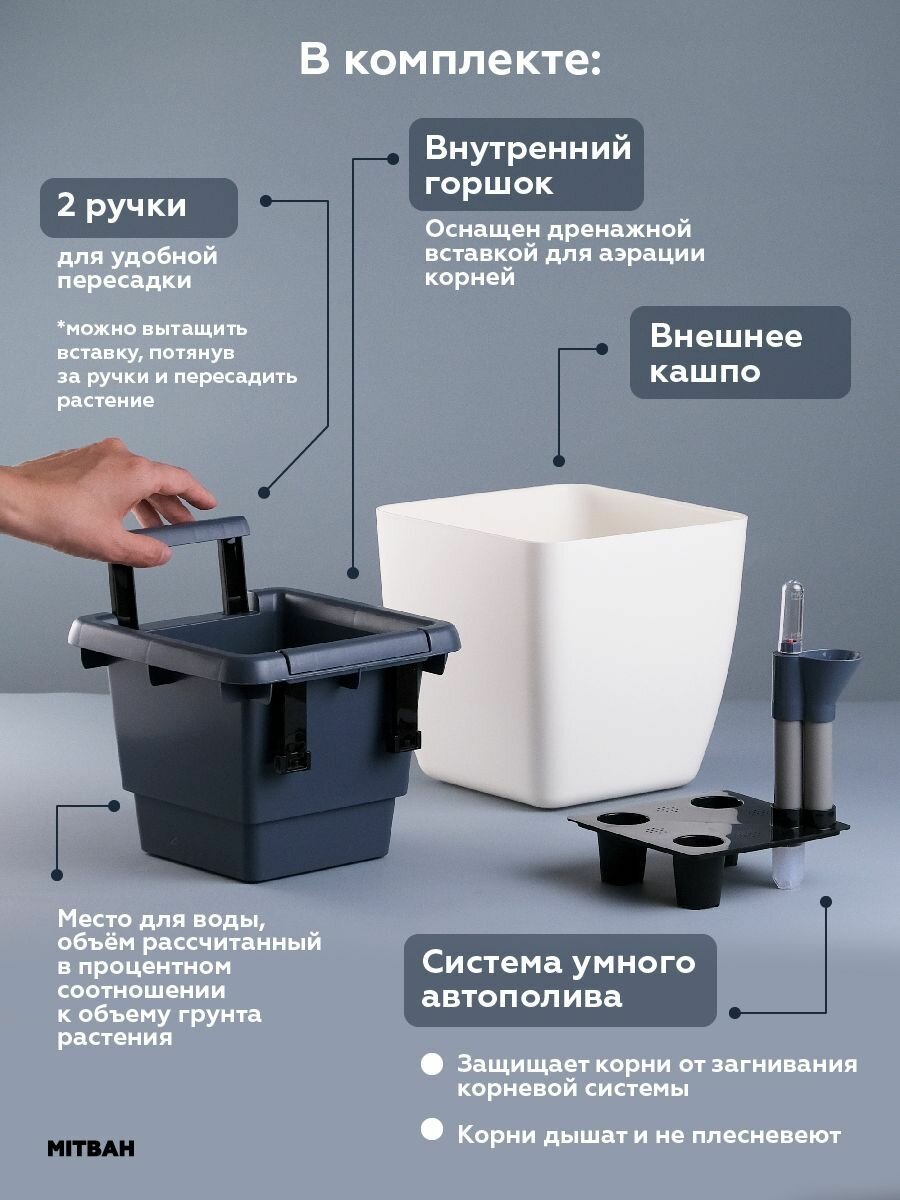 В комплекте:

2 ручки

для удобной пересадки

*можно вытащить вставку, потянув за ручки и пересадить растение

Внутренний горшок

Оснащен дренажной вставкой для аэрации корней

Внешнее кашпо

Место для воды, объём рассчитанный в процентном соотношении к объему грунта растения

Система умного автополива

Защищает корни от загнивания корневой системы

Корни дышат и не плесневеют

MITBAH