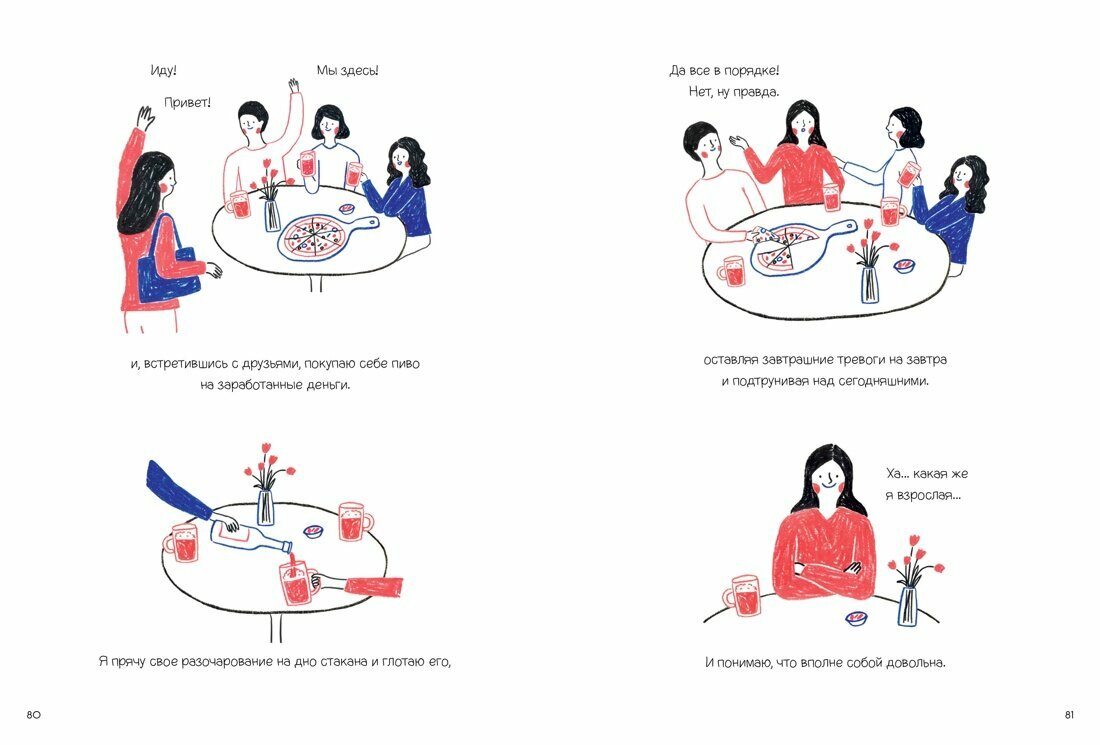 Иду!

Привет!

Мы здесь!

и, встретившись с друзьями, покупаю себе пиво на заработанные деньги.

Я прячу свое разочарование на дно стакана и глотаю его,

80

Да все в порядке!

Нет, ну правда.

оставляя завтрашние тревоги на завтра и подтрунивая над сегодняшними.

Ха... какая же я взрослая...

И понимаю, что вполне собой довольна.

81