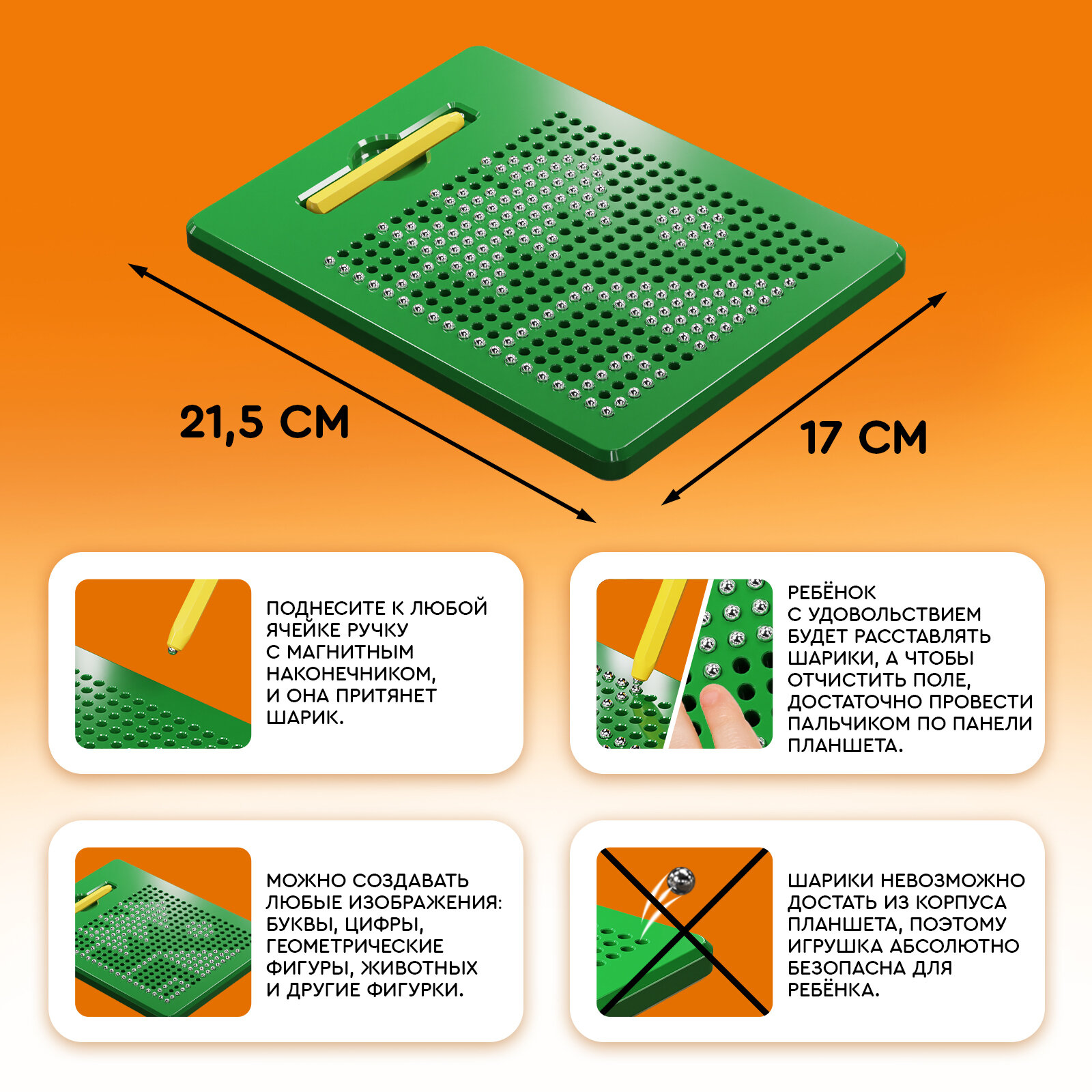 21,5 СМ

17 СМ

ПОДНЕСИТЕ К ЛЮБОЙ ЯЧЕЙКЕ РУЧКУ С МАГНИТНЫМ НАКОНЕЧНИКОМ, И ОНА ПРИТЯНЕТ ШАРИК.

РЕБЁНОК С УДОВОЛЬСТВИЕМ БУДЕТ РАССТАВЛЯТЬ ШАРИКИ, А ЧТОБЫ ОТЧИСТИТЬ ПОЛЕ, ДОСТАТОЧНО ПРОВЕСТИ ПАЛЬЧИКОМ ПО ПАНЕЛИ ПЛАНШЕТА.

МОЖНО СОЗДАВАТЬ ЛЮБЫЕ ИЗОБРАЖЕНИЯ: БУКВЫ, ЦИФРЫ, ГЕОМЕТРИЧЕСКИЕ ФИГУРЫ, ЖИВОТНЫХ И ДРУГИЕ ФИГУРКИ.

ШАРИКИ НЕВОЗМОЖНО ДОСТАТЬ ИЗ КОРПУСА ПЛАНШЕТА, ПОЭТОМУ ИГРУШКА АБСОЛЮТНО БЕЗОПАСНА ДЛЯ РЕБЁНКА.