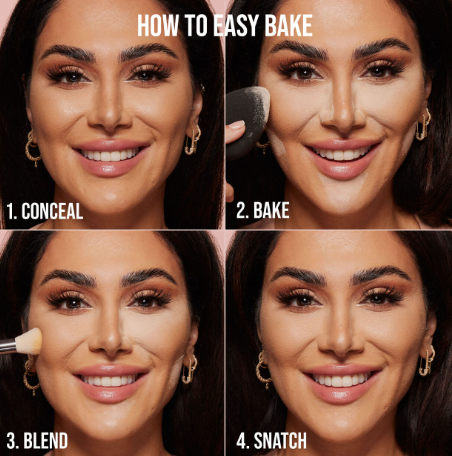 HOW TO EASY BAKE

1. CONCEAL

2. BAKE

3. BLEND

4. SNATCH