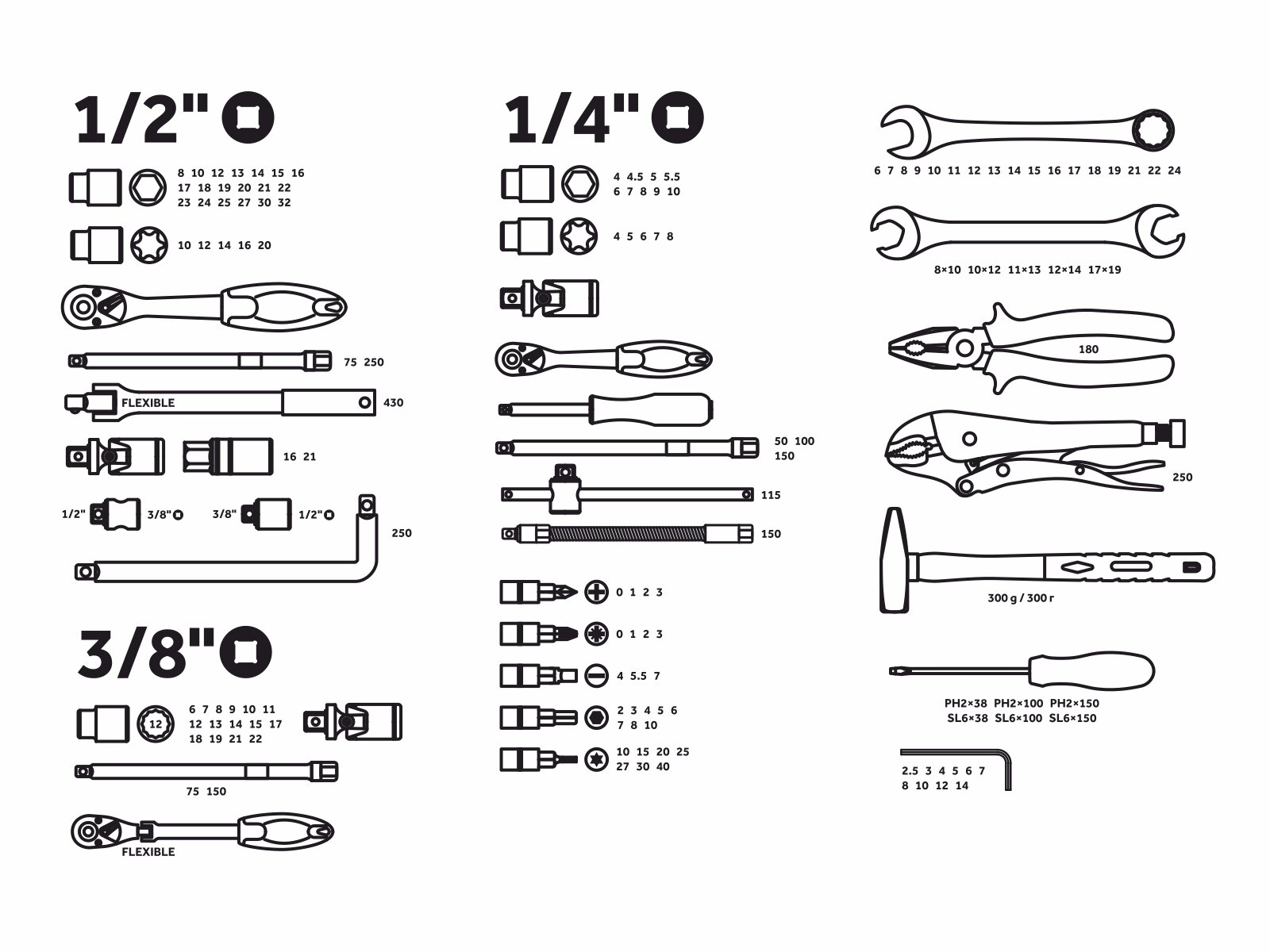 1/2"

8 10 12 13 14 15 16
17 18 19 20 21 22
23 24 25 27 30 32

10 12 14 16 20

75 250

FLEXIBLE 430

16 21

1/2" 3/8" 3/8" 1/2"

250

3/8"

12

6 7 8 9 10 11
12 13 14 15 17
18 19 21 22

75 150

FLEXIBLE

1/4"

4 4.5 5 5.5
6 7 8 9 10

4 5 6 7 8

50 100
150

115

150

0 1 2 3

0 1 2 3

4 5.5 7

2 3 4 5 6
7 8 10

10 15 20 25
27 30 40

6 7 8 9 10 11 12 13 14 15 16 17 18 19 21 22 24

8×10 10×12 11×13 12×14 17×19

180

250

300 g / 300 г

PH2×38 PH2×100 PH2×150
SL6×38 SL6×100 SL6×150

2.5 3 4 5 6 7
8 10 12 14