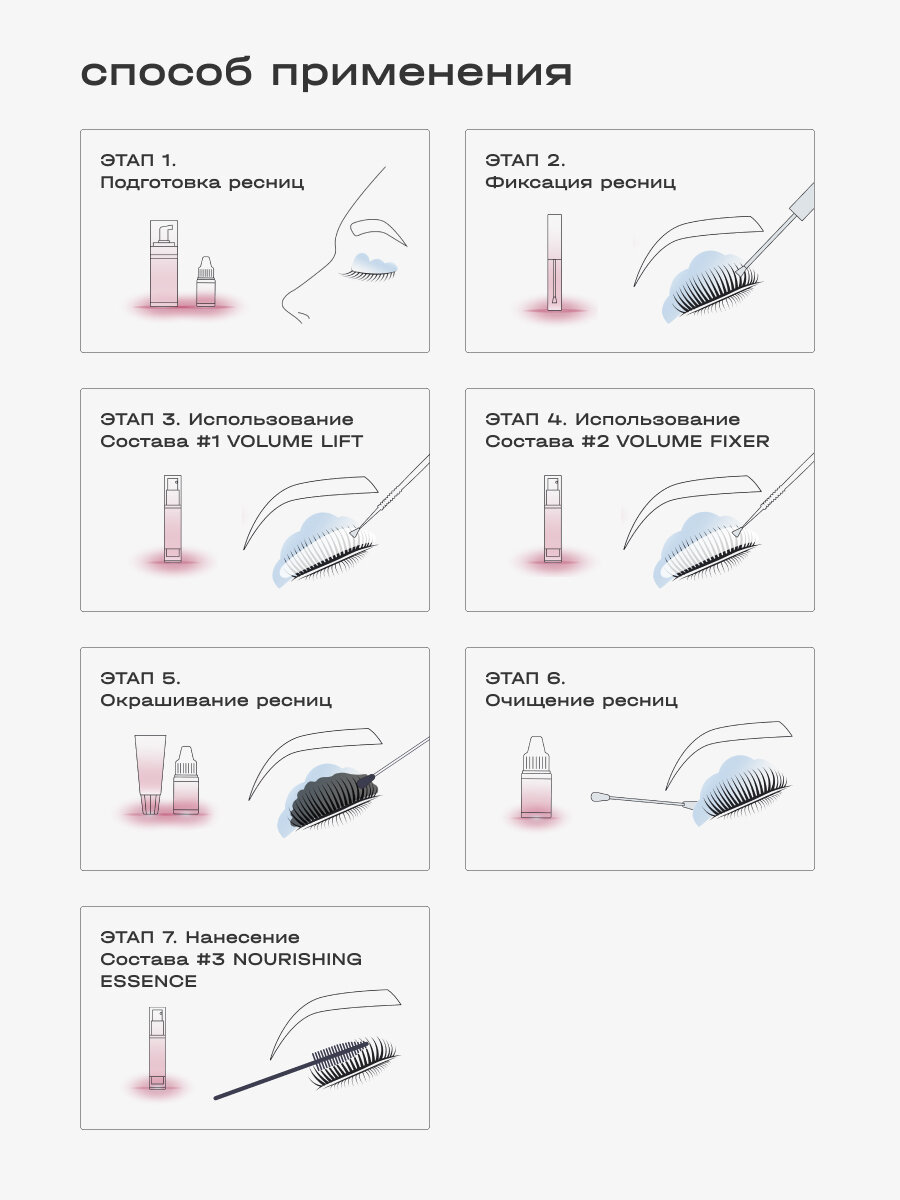 способ применения

ЭТАП 1.
Подготовка ресниц

ЭТАП 2.
Фиксация ресниц

ЭТАП 3. Использование Состава #1 VOLUME LIFT

ЭТАП 4. Использование Состава #2 VOLUME FIXER

ЭТАП 5.
Окрашивание ресниц

ЭТАП 6.
Очищение ресниц

ЭТАП 7. Нанесение Состава #3 NOURISHING ESSENCE