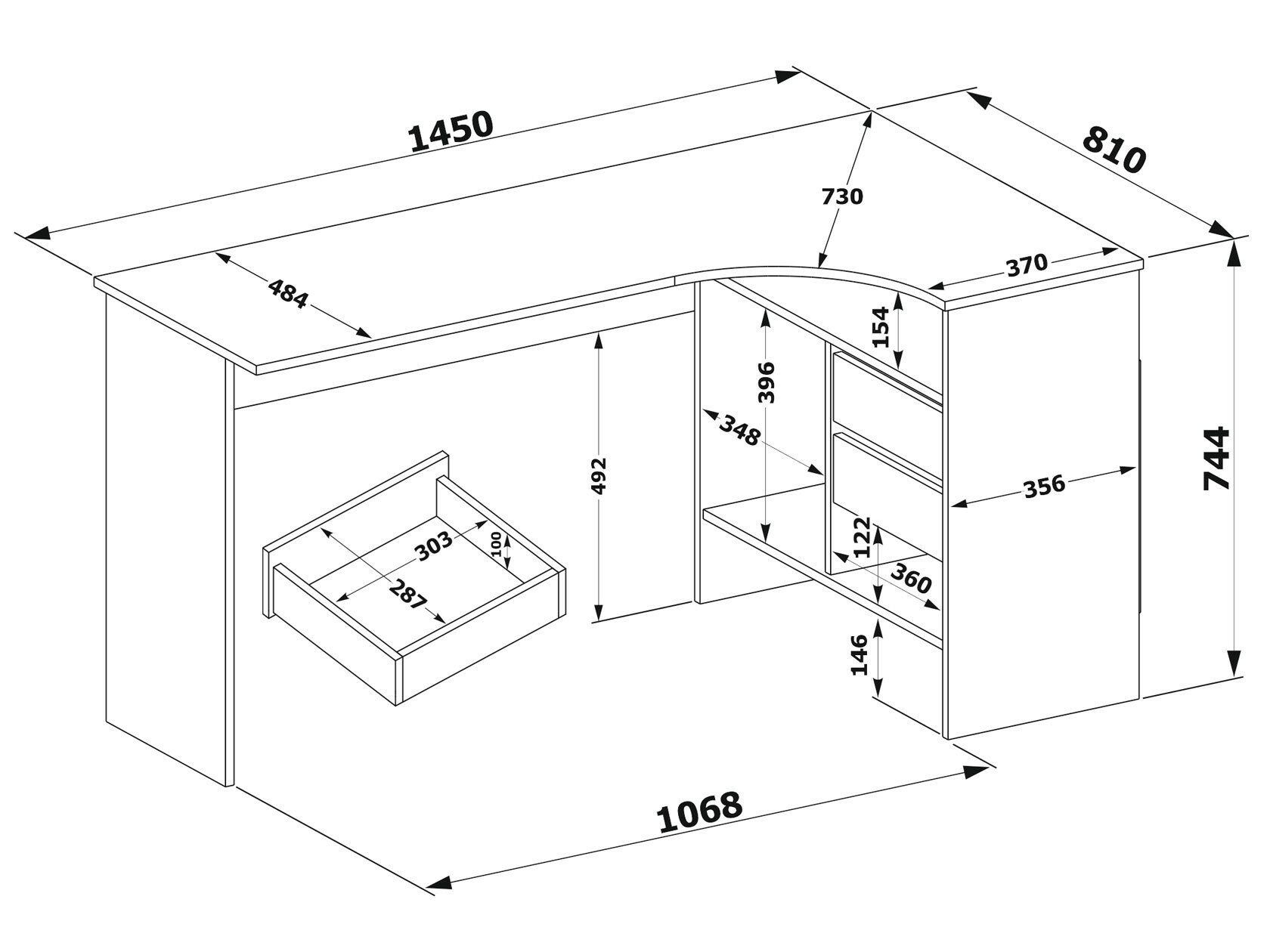 1450

810

730

484

370

154

396

348

492

356

744

303

100

287

122

360

146

1068