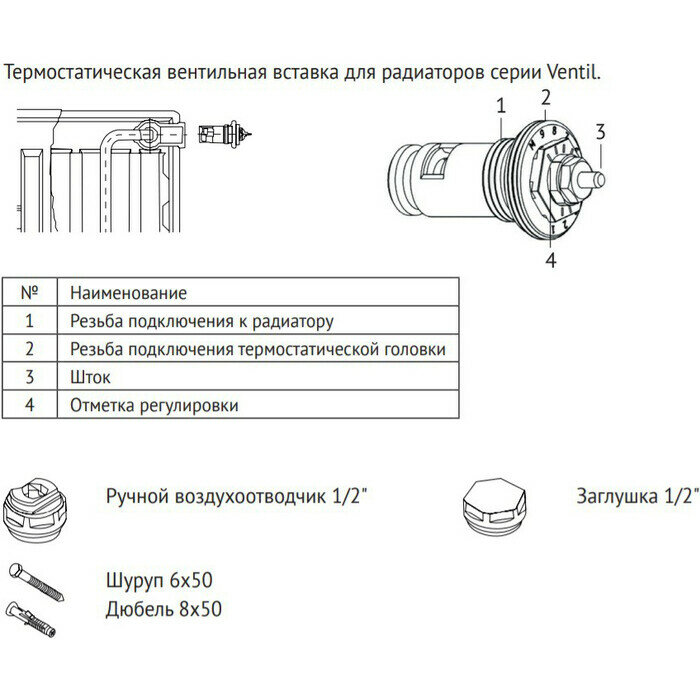 Термостатическая вентильная вставка для радиаторов серии Ventil.

1
2
3
4

| № | Наименование |
|---|---|
| 1 | Резьба подключения к радиатору |
| 2 | Резьба подключения термостатической головки |
| 3 | Шток |
| 4 | Отметка регулировки |

Ручной воздухоотводчик 1/2"

Заглушка 1/2"

Шуруп 6х50
Дюбель 8х50