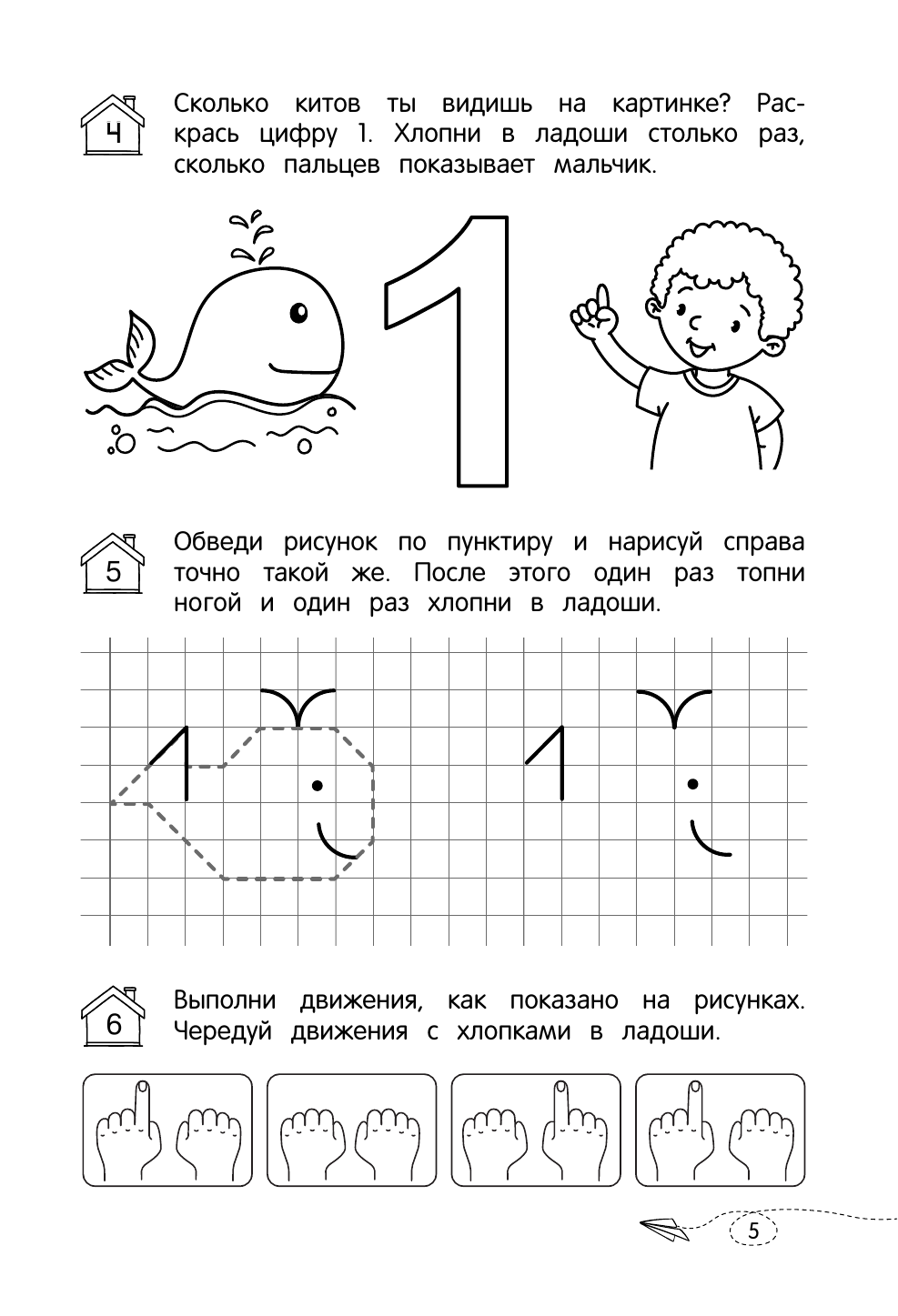 4

Сколько китов ты видишь на картинке? Раскрась цифру 1. Хлопни в ладоши столько раз, сколько пальцев показывает мальчик.

1

5

Обведи рисунок по пунктиру и нарисуй справа точно такой же. После этого один раз топни ногой и один раз хлопни в ладоши.

6

Выполни движения, как показано на рисунках. Чередуй движения с хлопками в ладоши.

5