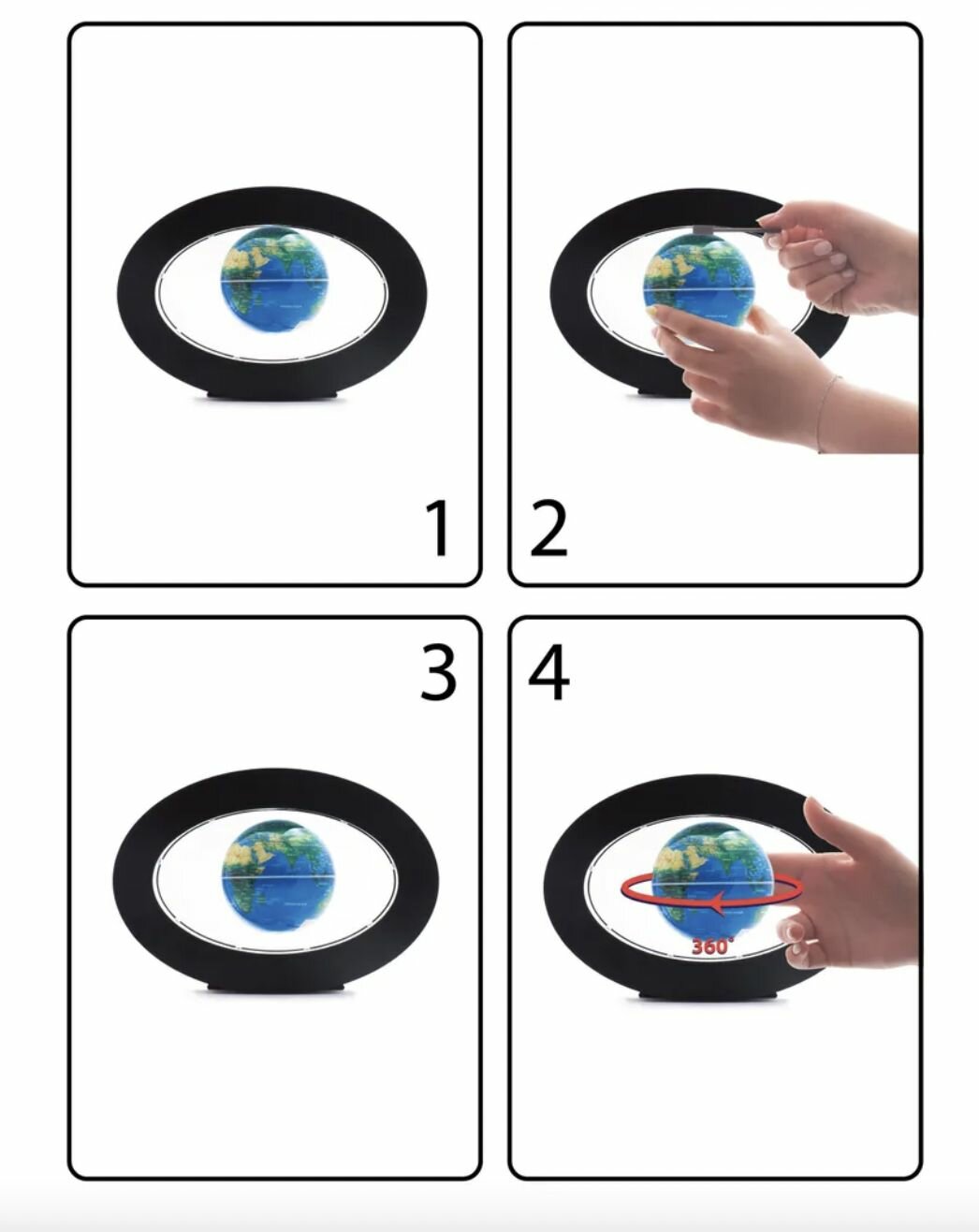 1

2

3

4

360°