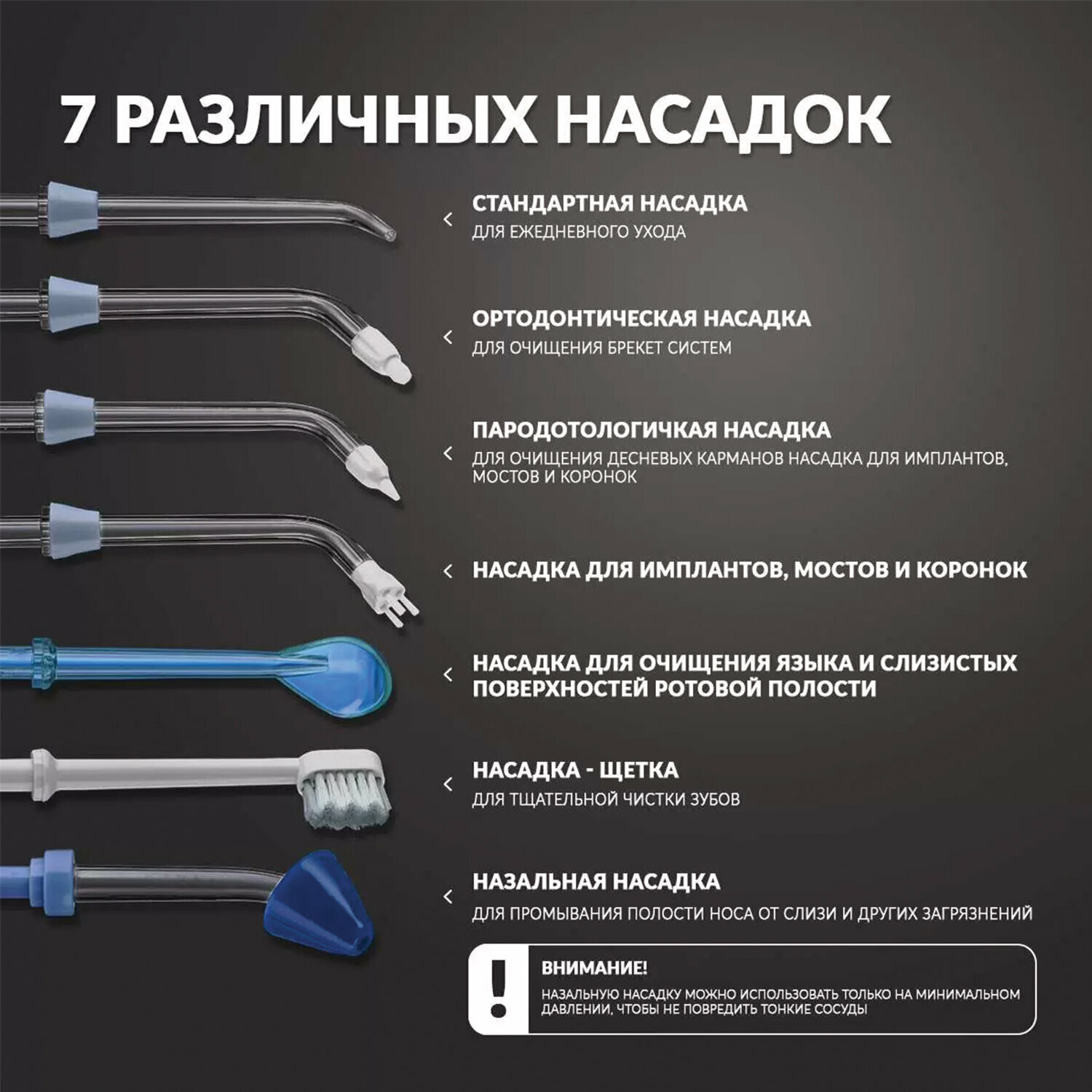 7 РАЗЛИЧНЫХ НАСАДОК

СТАНДАРТНАЯ НАСАДКА
ДЛЯ ЕЖЕДНЕВНОГО УХОДА

ОРТОДОНТИЧЕСКАЯ НАСАДКА
ДЛЯ ОЧИЩЕНИЯ БРЕКЕТ СИСТЕМ

ПАРОДОТОЛОГИЧКАЯ НАСАДКА
ДЛЯ ОЧИЩЕНИЯ ДЕСНЕВЫХ КАРМАНОВ НАСАДКА ДЛЯ ИМПЛАНТОВ, МОСТОВ И КОРОНОК

НАСАДКА ДЛЯ ИМПЛАНТОВ, МОСТОВ И КОРОНОК

НАСАДКА ДЛЯ ОЧИЩЕНИЯ ЯЗЫКА И СЛИЗИСТЫХ ПОВЕРХНОСТЕЙ РОТОВОЙ ПОЛОСТИ

НАСАДКА - ЩЕТКА
ДЛЯ ТЩАТЕЛЬНОЙ ЧИСТКИ ЗУБОВ

НАЗАЛЬНАЯ НАСАДКА
ДЛЯ ПРОМЫВАНИЯ ПОЛОСТИ НОСА ОТ СЛИЗИ И ДРУГИХ ЗАГРЯЗНЕНИЙ

!
ВНИМАНИЕ!
НАЗАЛЬНУЮ НАСАДКУ МОЖНО ИСПОЛЬЗОВАТЬ ТОЛЬКО НА МИНИМАЛЬНОМ ДАВЛЕНИИ, ЧТОБЫ НЕ ПОВРЕДИТЬ ТОНКИЕ СОСУДЫ