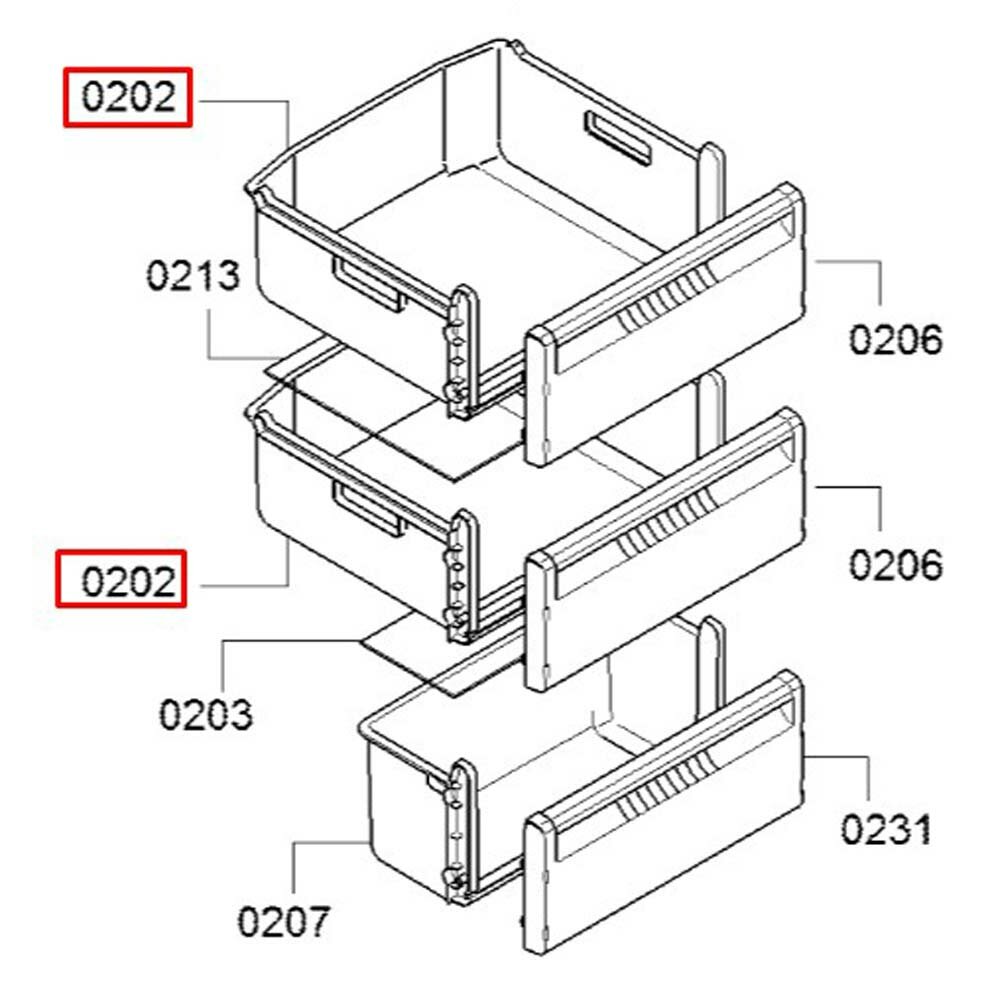 0202

0213

0206

0206

0202

0203

0231

0207