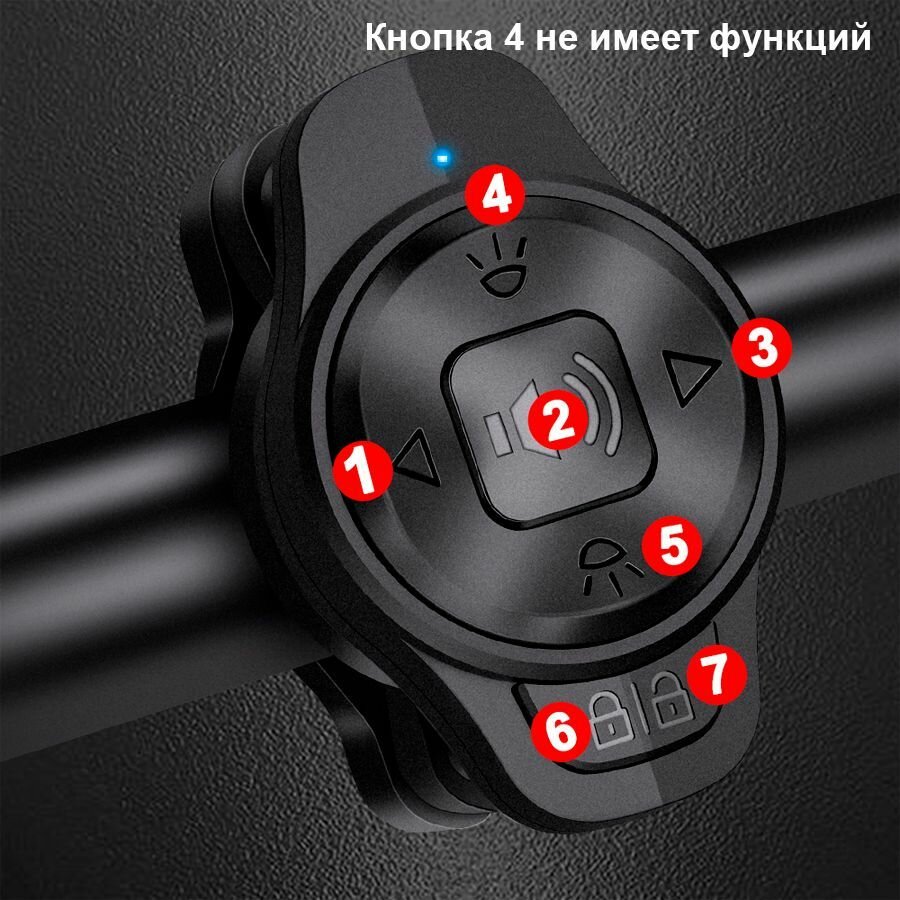 Кнопка 4 не имеет функций

4

3

2

1

5

7

6