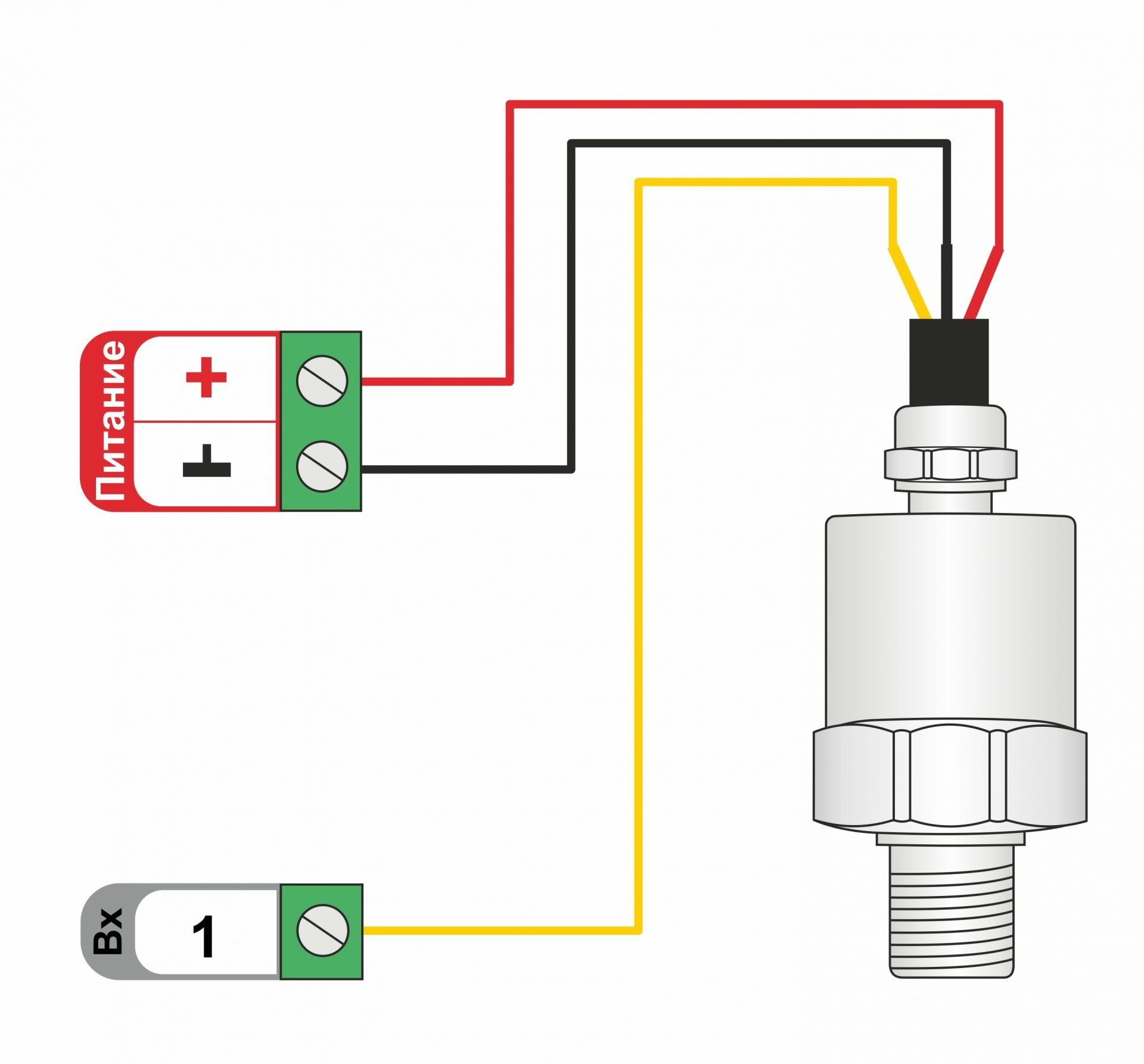 Питание
+
⊥
Вх
1