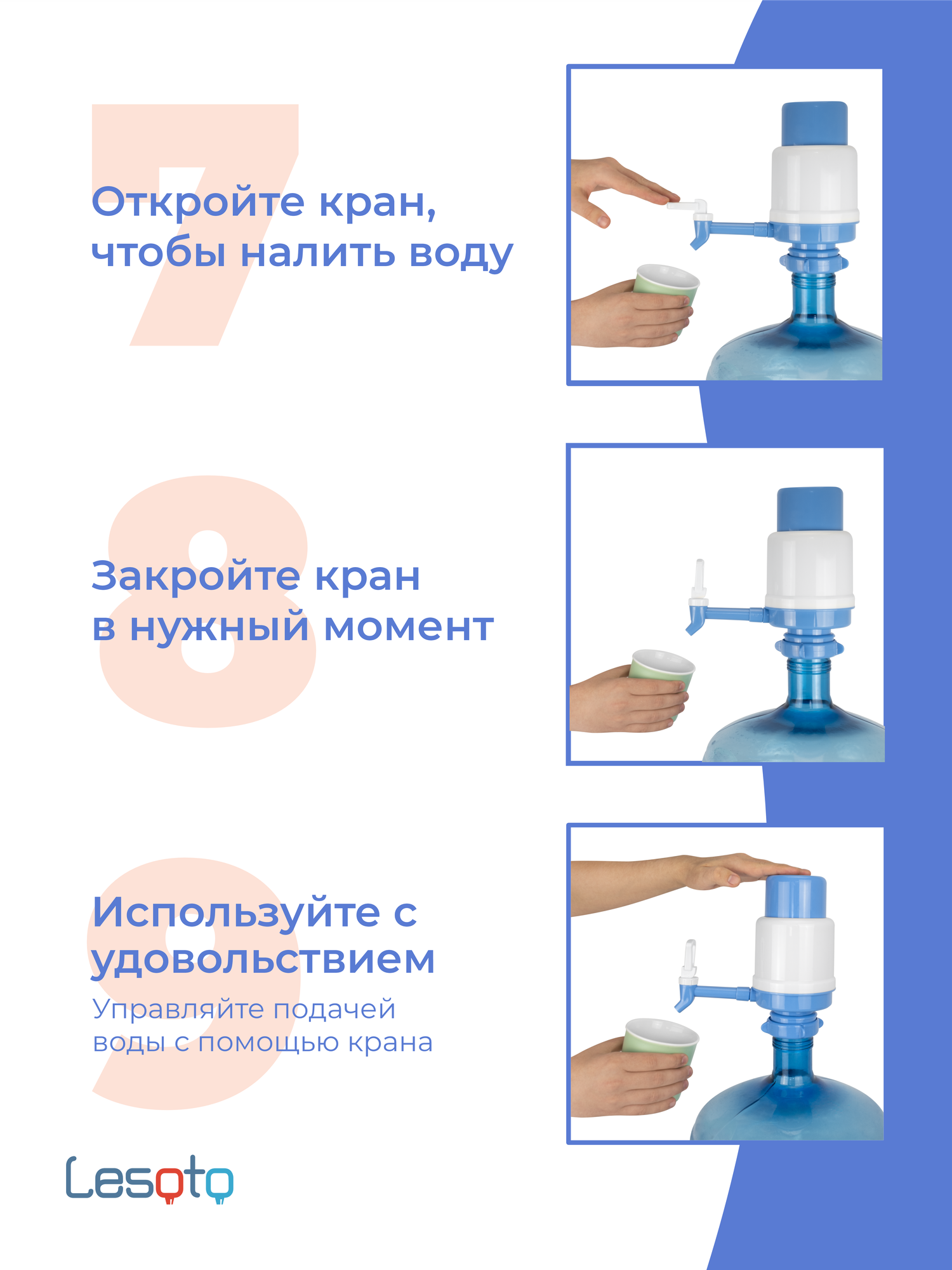 7

Откройте кран, чтобы налить воду

8

Закройте кран в нужный момент

9

Используйте с удовольствием

Управляйте подачей воды с помощью крана

Lesoto