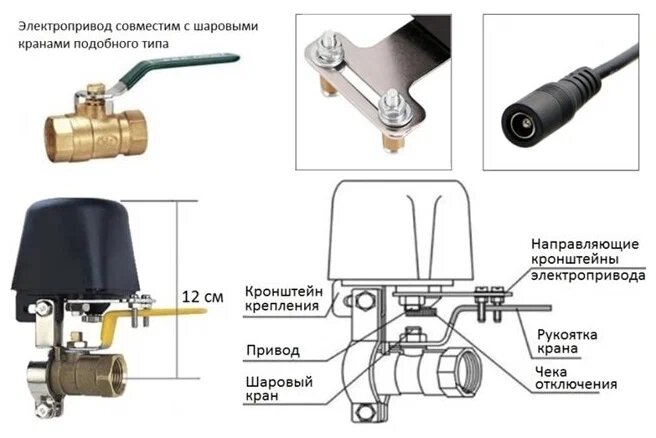 Электропривод совместим с шаровыми кранами подобного типа

12 см

Кронштейн крепления

Привод

Шаровый кран

Направляющие кронштейны электропривода

Рукоятка крана

Чека отключения