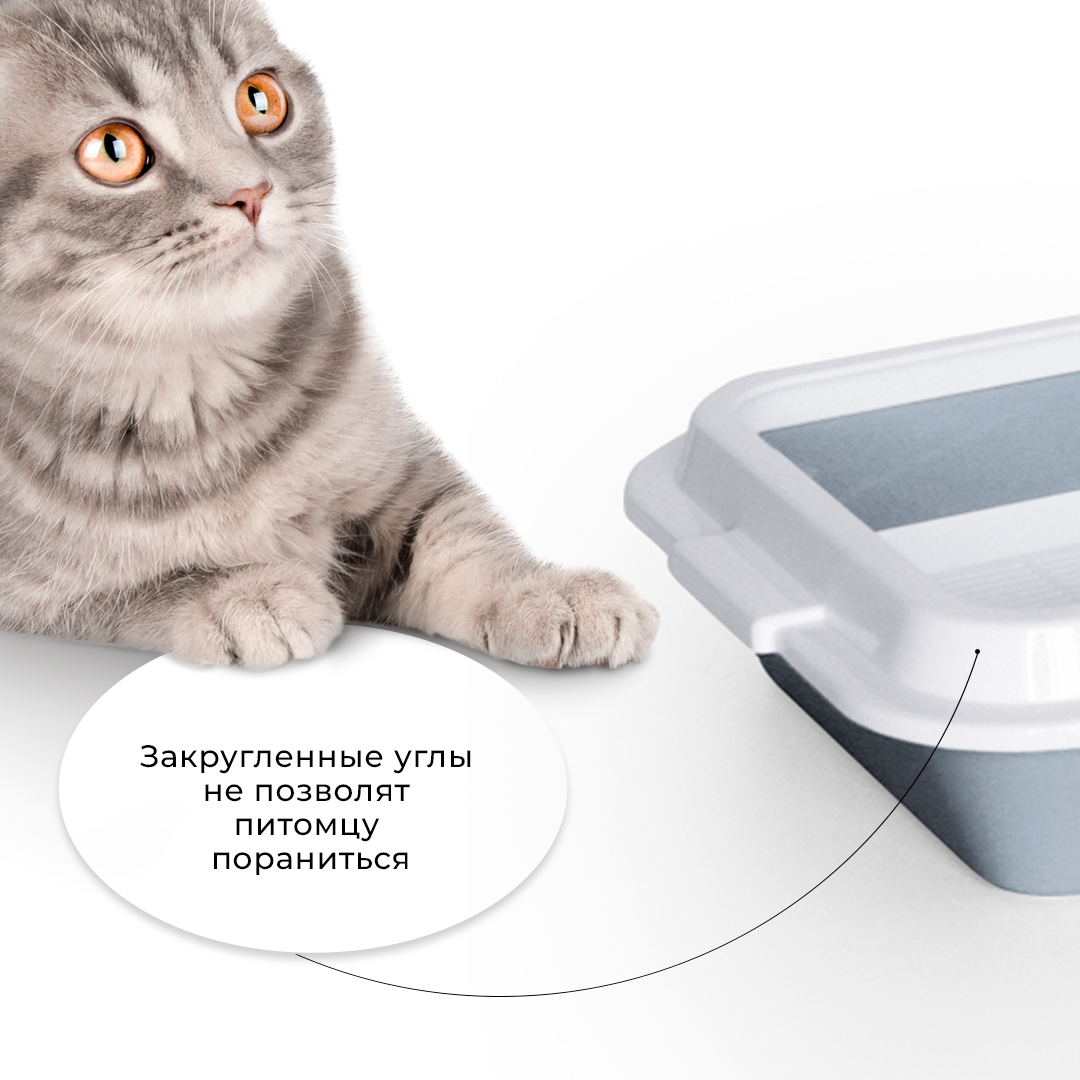 Закругленные углы не позволят питомцу пораниться