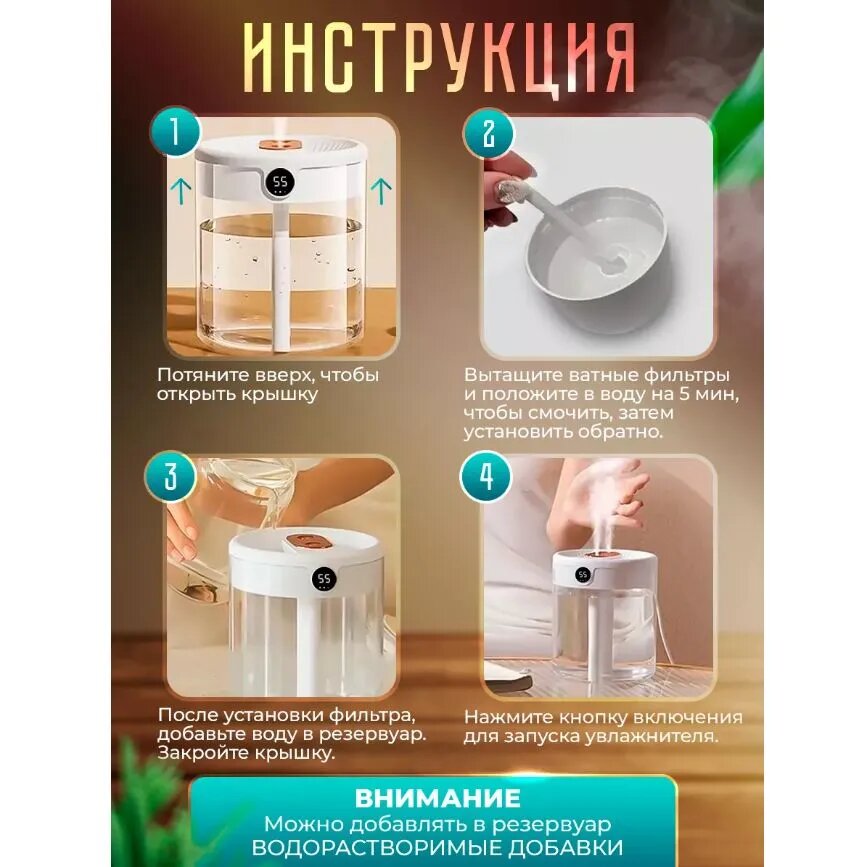 ИНСТРУКЦИЯ

1

55

Потяните вверх, чтобы открыть крышку

2

Вытащите ватные фильтры и положите в воду на 5 мин, чтобы смочить, затем установить обратно.

3

55

После установки фильтра, добавьте воду в резервуар. Закройте крышку.

4

55

Нажмите кнопку включения для запуска увлажнителя.

ВНИМАНИЕ
Можно добавлять в резервуар
ВОДОРАСТВОРИМЫЕ ДОБАВКИ