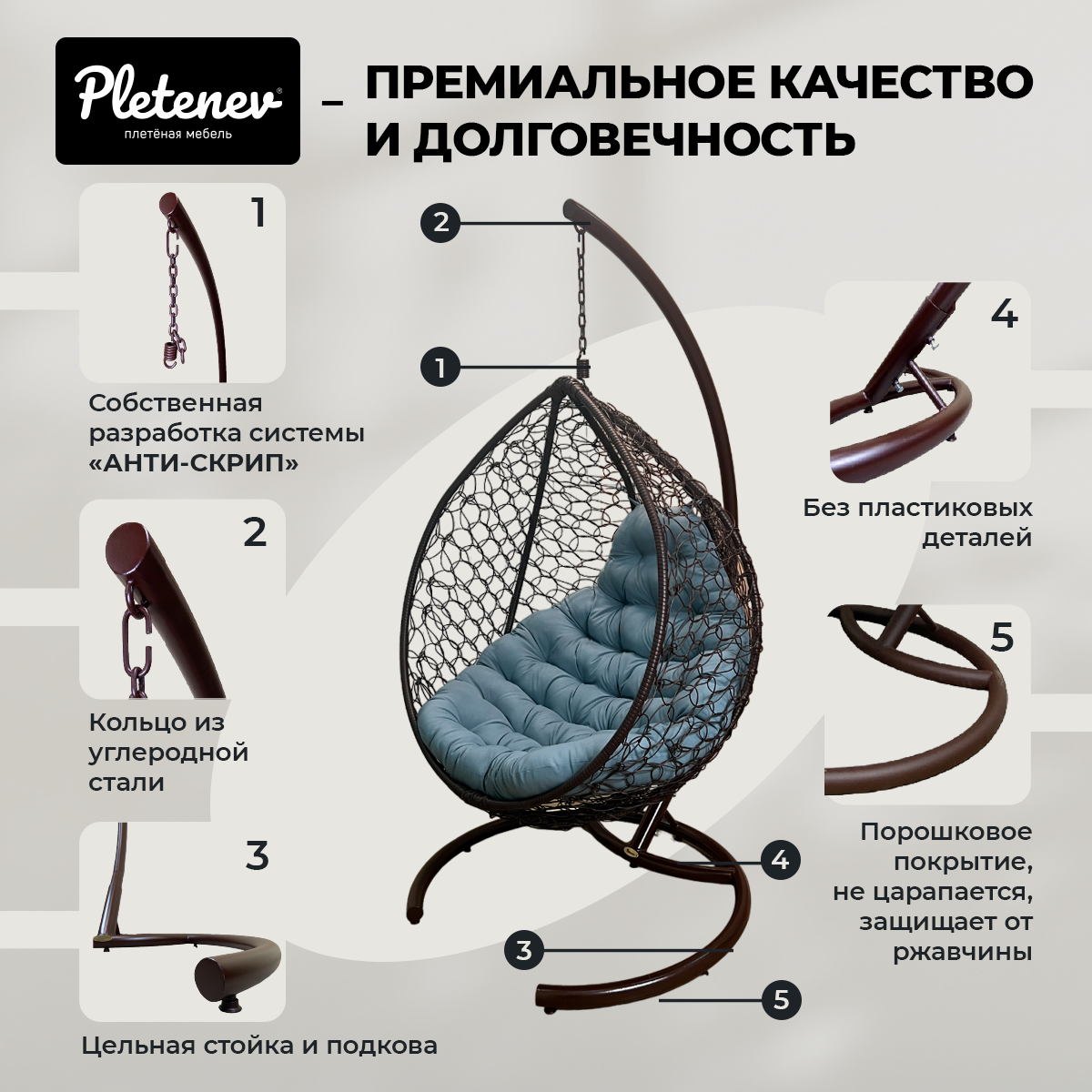 Pletenev®
плетёная мебель

– ПРЕМИАЛЬНОЕ КАЧЕСТВО И ДОЛГОВЕЧНОСТЬ

1

Собственная разработка системы «АНТИ-СКРИП»

2

Кольцо из углеродной стали

3

Цельная стойка и подкова

2

1

4

3

5

4

Без пластиковых деталей

5

Порошковое покрытие, не царапается, защищает от ржавчины