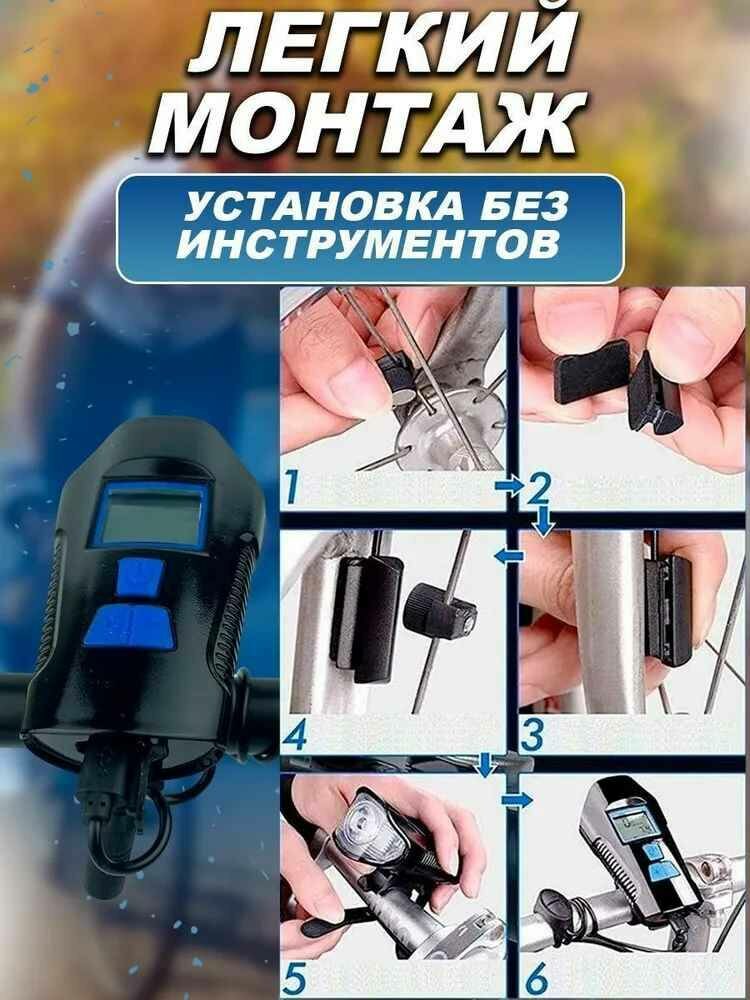 ЛЕГКИЙ МОНТАЖ

УСТАНОВКА БЕЗ ИНСТРУМЕНТОВ

1

2

4

3

5

6