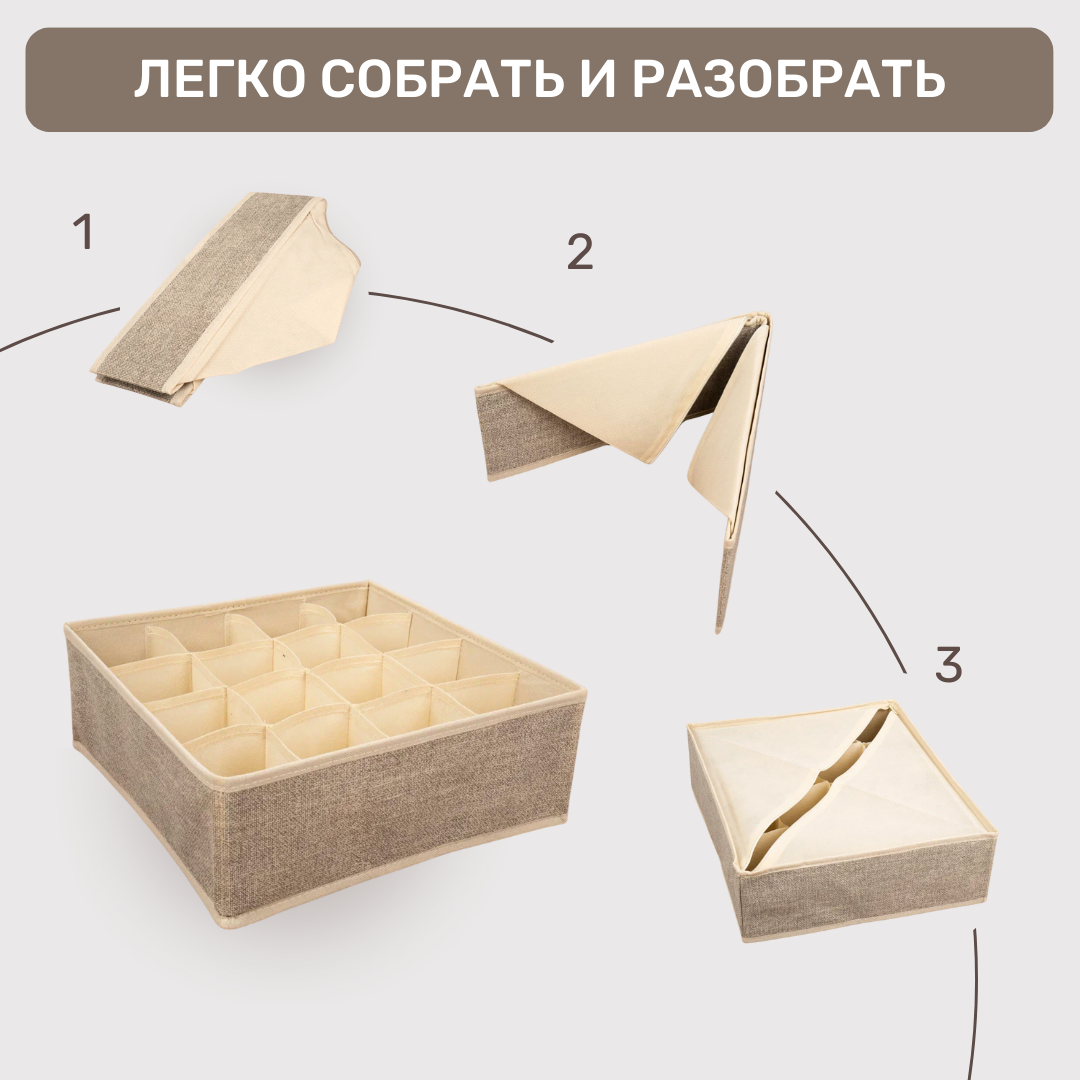 ЛЕГКО СОБРАТЬ И РАЗОБРАТЬ

1

2

3