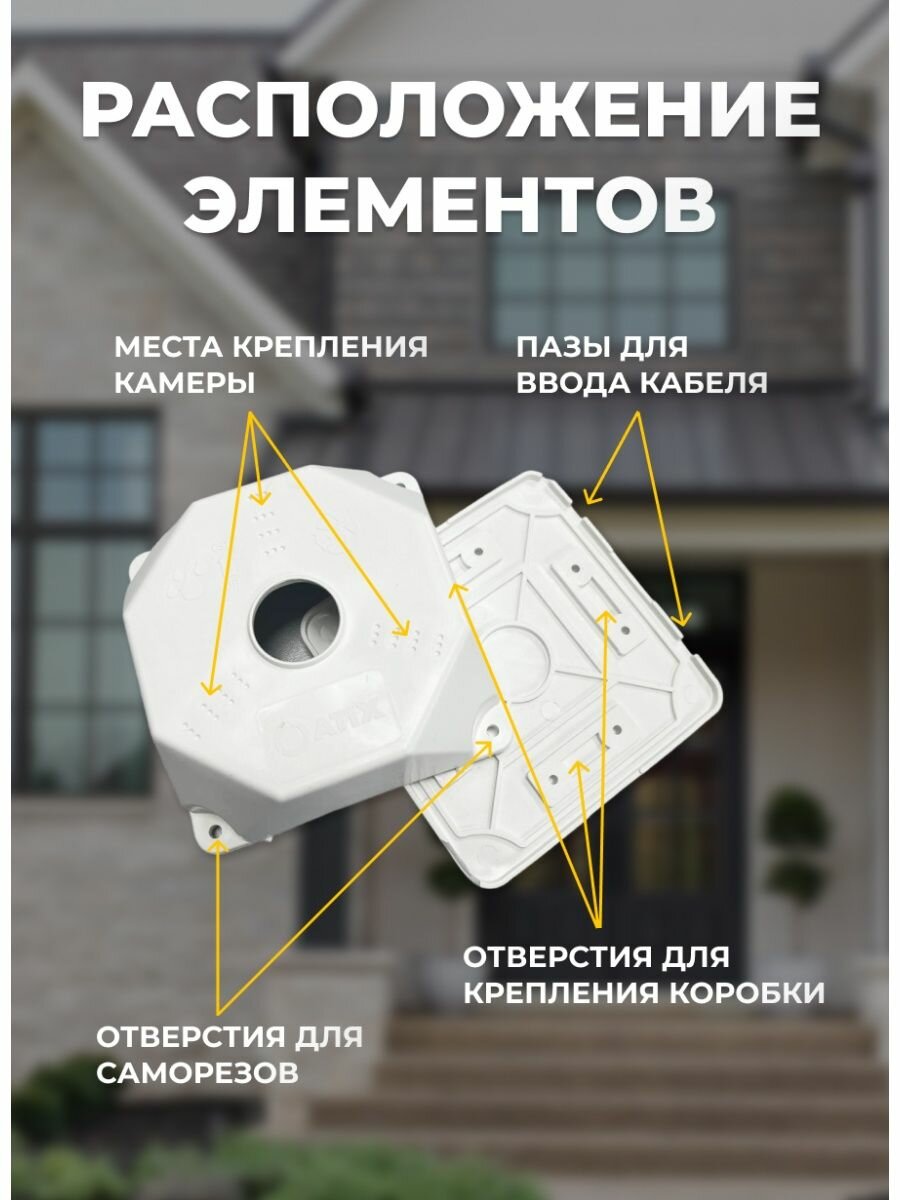 РАСПОЛОЖЕНИЕ ЭЛЕМЕНТОВ

МЕСТА КРЕПЛЕНИЯ КАМЕРЫ

ПАЗЫ ДЛЯ ВВОДА КАБЕЛЯ

ATIX

ОТВЕРСТИЯ ДЛЯ КРЕПЛЕНИЯ КОРОБКИ

ОТВЕРСТИЯ ДЛЯ САМОРЕЗОВ