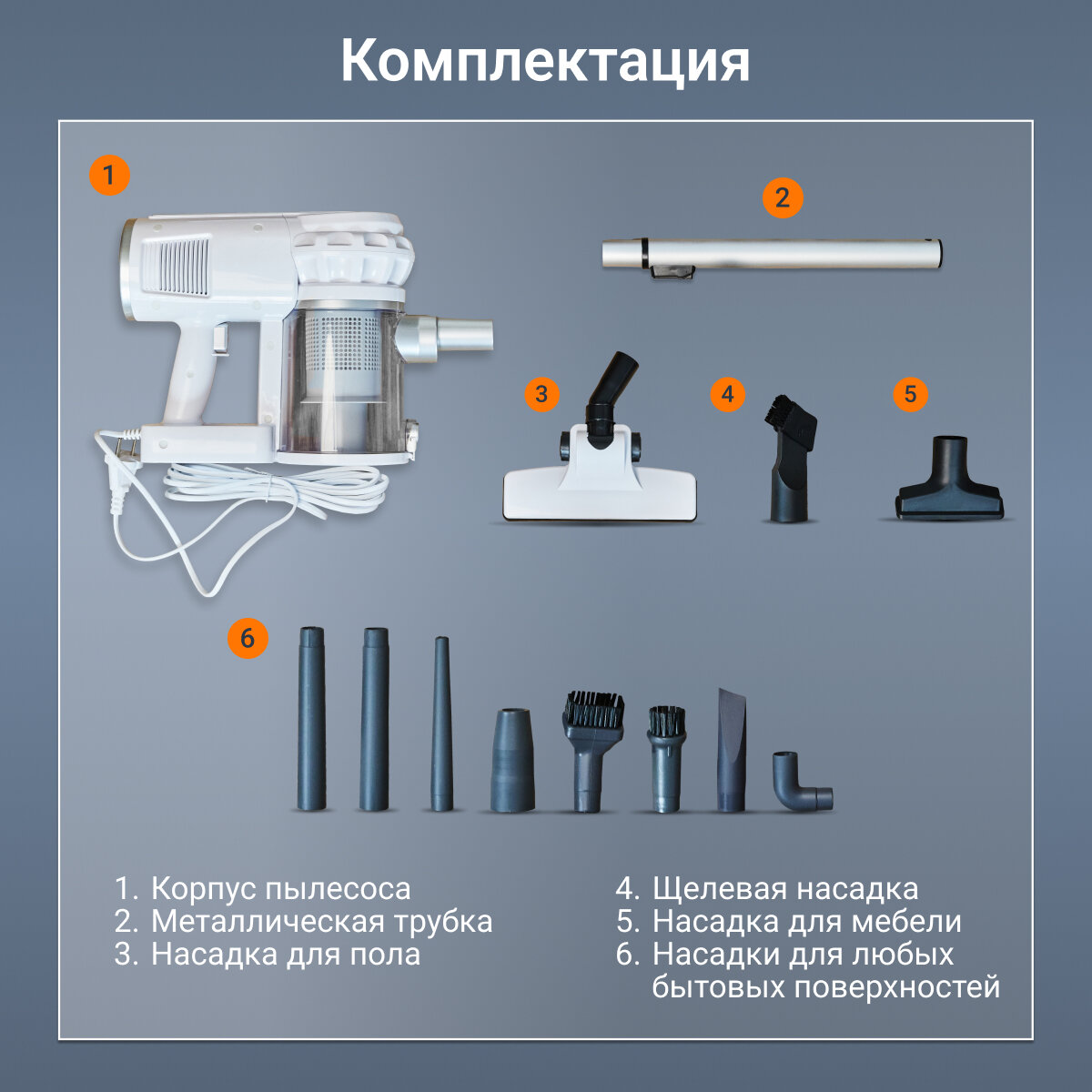 Комплектация

1

2

3

4

5

6

1. Корпус пылесоса
2. Металлическая трубка
3. Насадка для пола

4. Щелевая насадка
5. Насадка для мебели
6. Насадки для любых бытовых поверхностей