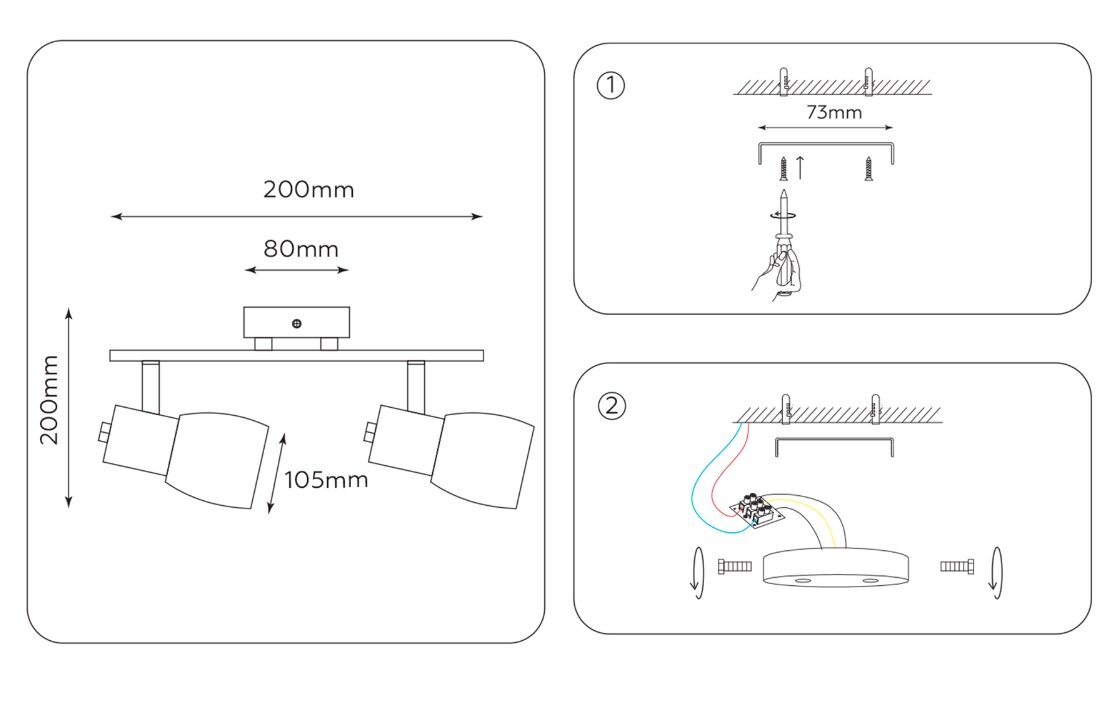 200mm

80mm

200mm

105mm

①

73mm

②