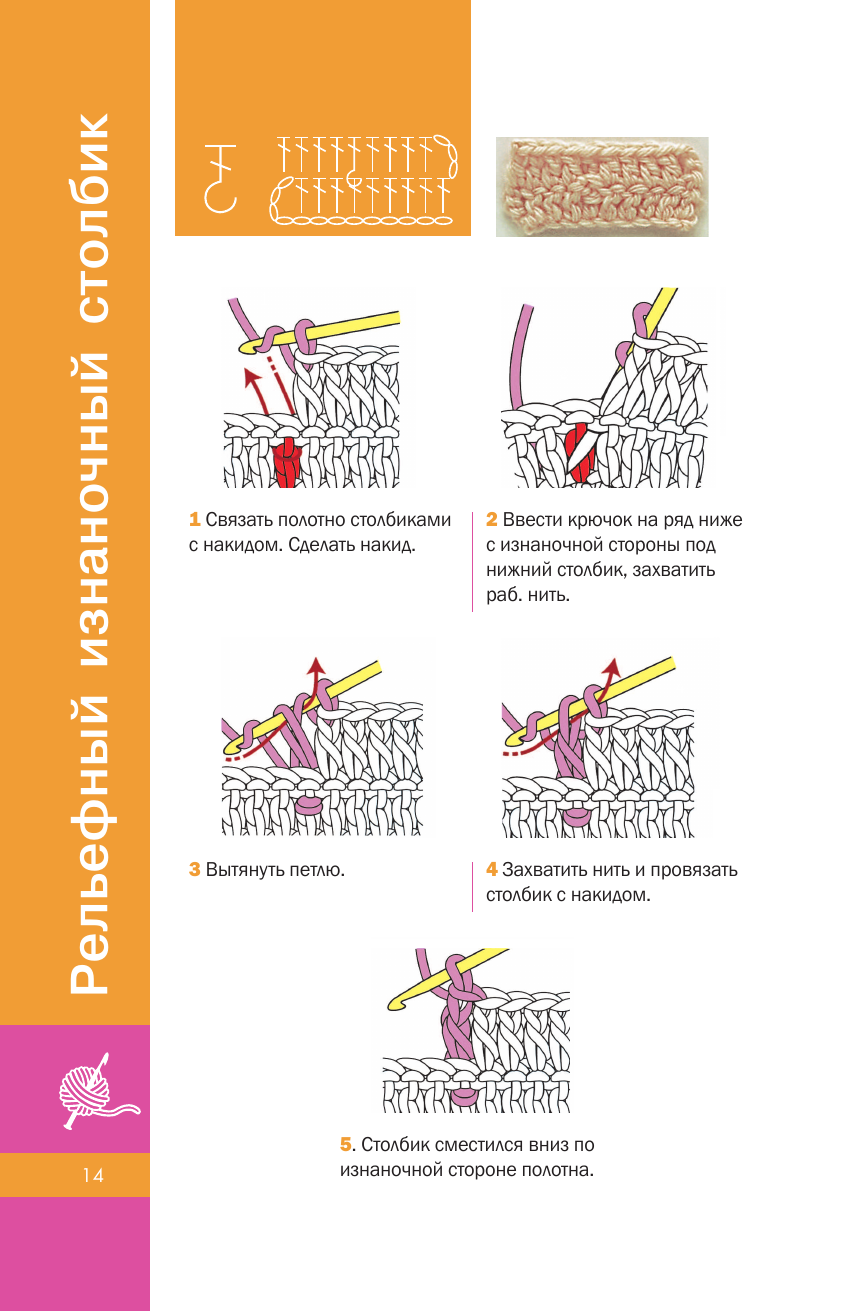 Рельефный изнаночный столбик

1 Связать полотно столбиками с накидом. Сделать накид.

2 Ввести крючок на ряд ниже с изнаночной стороны под нижний столбик, захватить раб. нить.

3 Вытянуть петлю.

4 Захватить нить и провязать столбик с накидом.

5. Столбик сместился вниз по изнаночной стороне полотна.

14