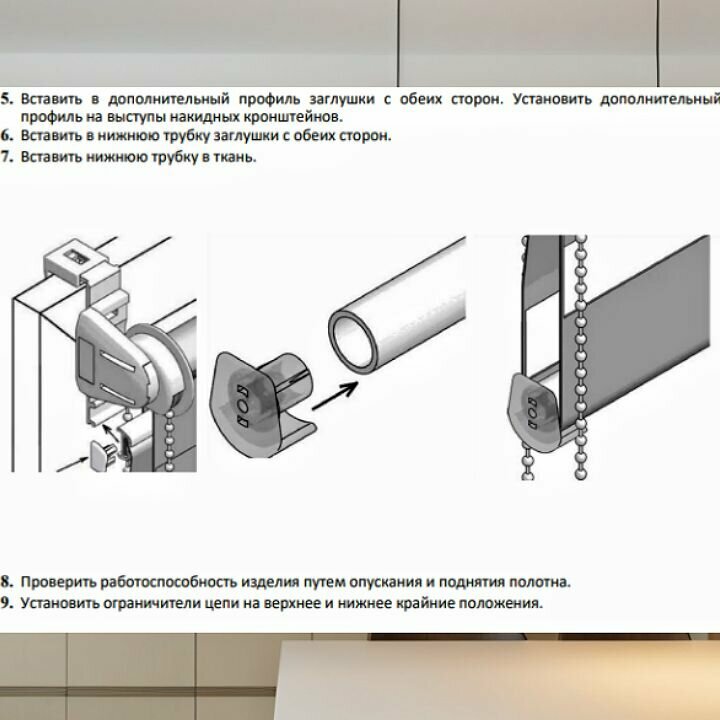 5. Вставить в дополнительный профиль заглушки с обеих сторон. Установить дополнительный профиль на выступы накидных кронштейнов.
6. Вставить в нижнюю трубку заглушки с обеих сторон.
7. Вставить нижнюю трубку в ткань.

8. Проверить работоспособность изделия путем опускания и поднятия полотна.
9. Установить ограничители цепи на верхнее и нижнее крайние положения.