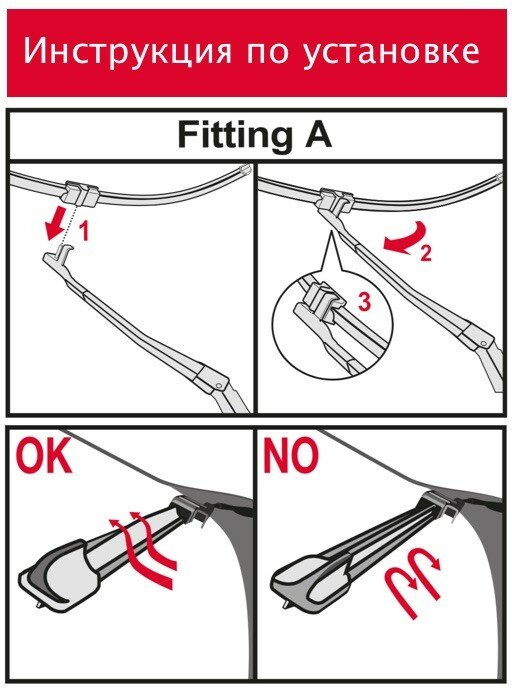 Инструкция по установке

Fitting A

1

2

3

OK

NO