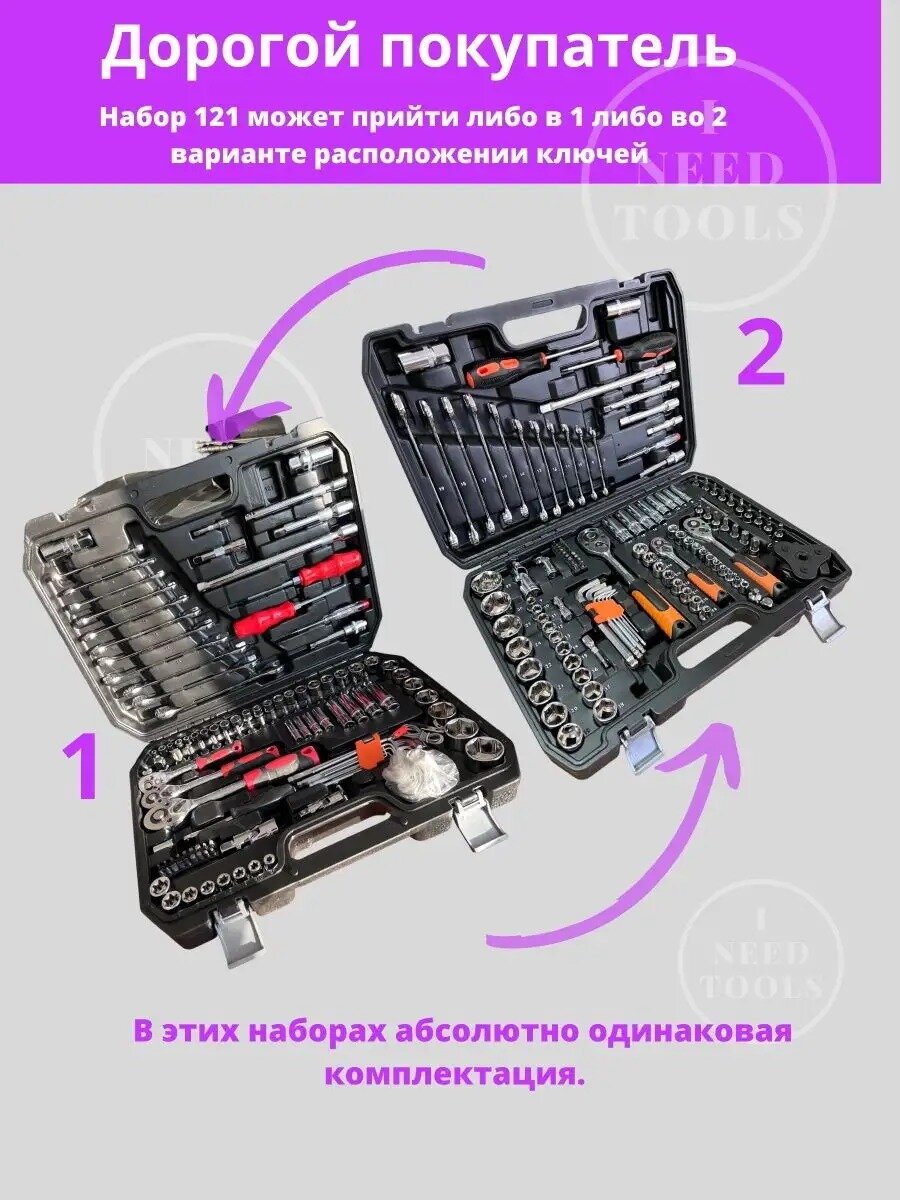 Дорогой покупатель

Набор 121 может прийти либо в 1 либо во 2 варианте расположении ключей

I NEED TOOLS

2

1

I NEED TOOLS

В этих наборах абсолютно одинаковая комплектация.