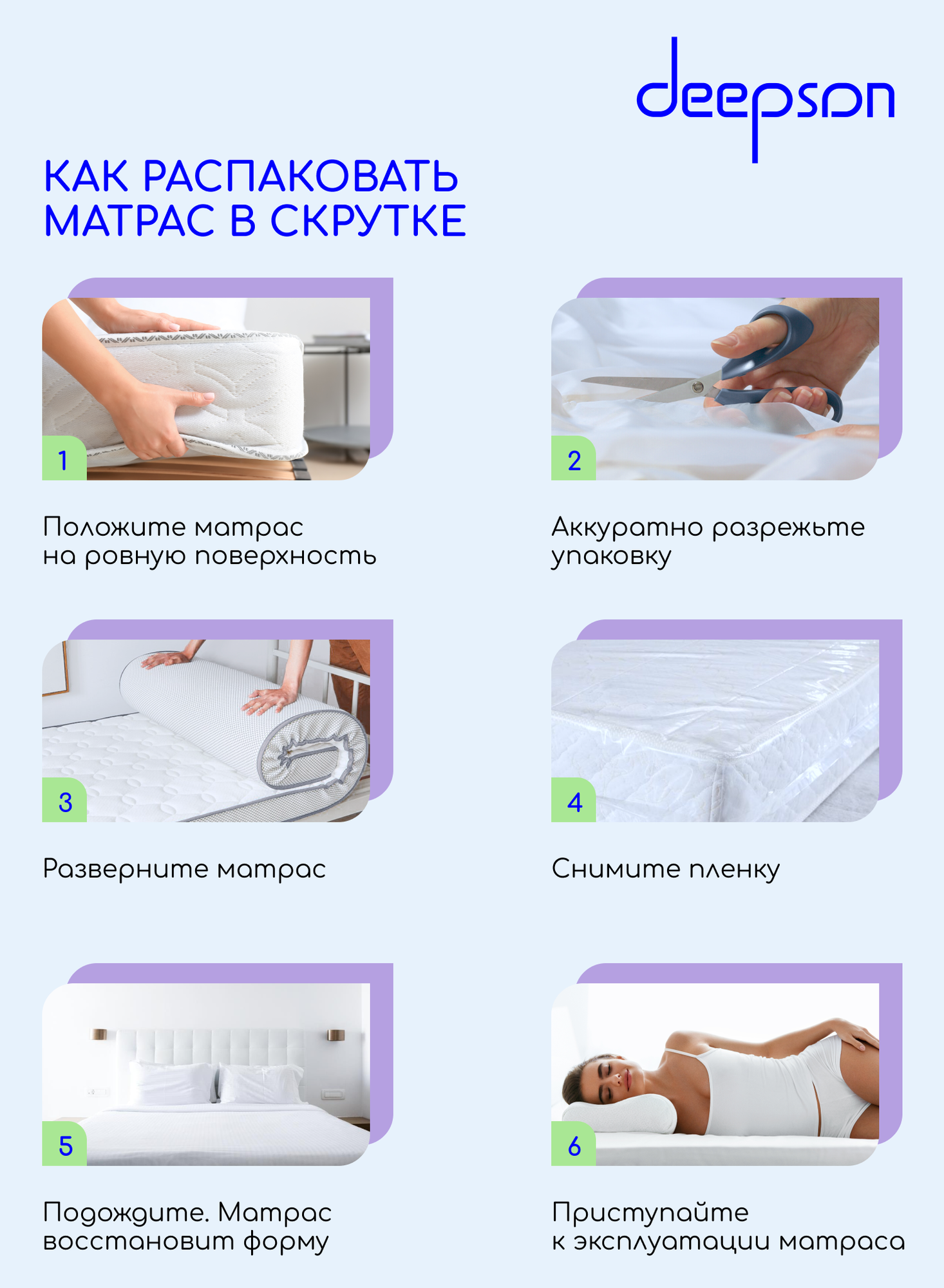 deepson

КАК РАСПАКОВАТЬ МАТРАС В СКРУТКЕ

1

Положите матрас на ровную поверхность

2

Аккуратно разрежьте упаковку

3

Разверните матрас

4

Снимите пленку

5

Подождите. Матрас восстановит форму

6

Приступайте к эксплуатации матраса