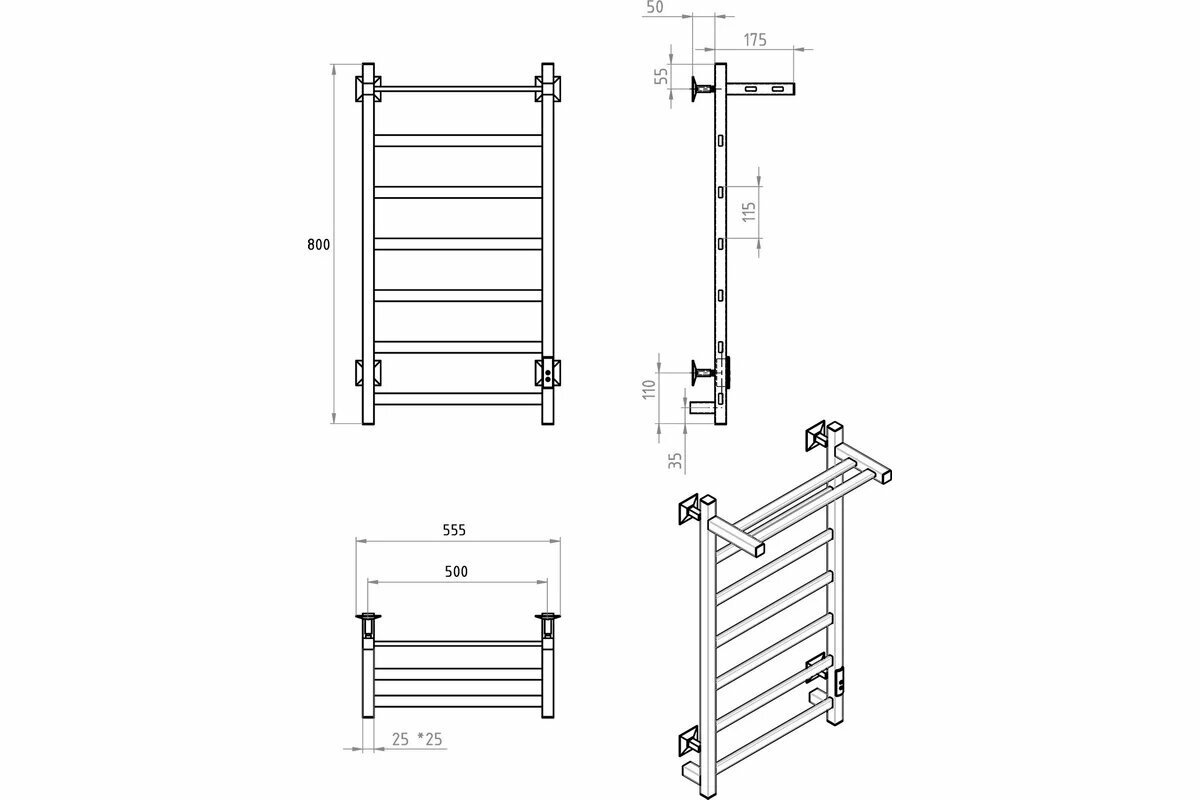 800

50
175
55
115
110
35

555
500
25 *25