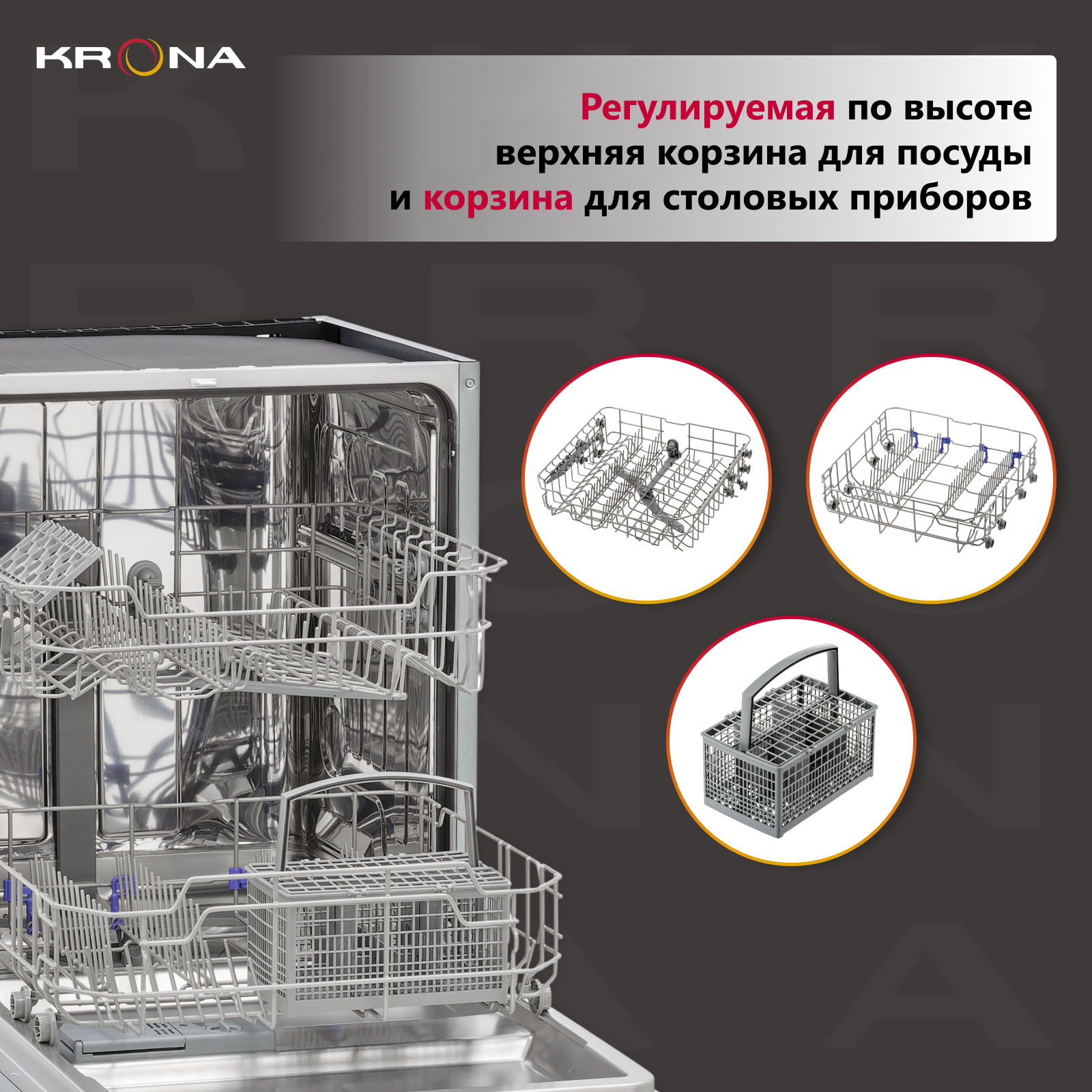 KRONA

Регулируемая по высоте верхняя корзина для посуды и корзина для столовых приборов