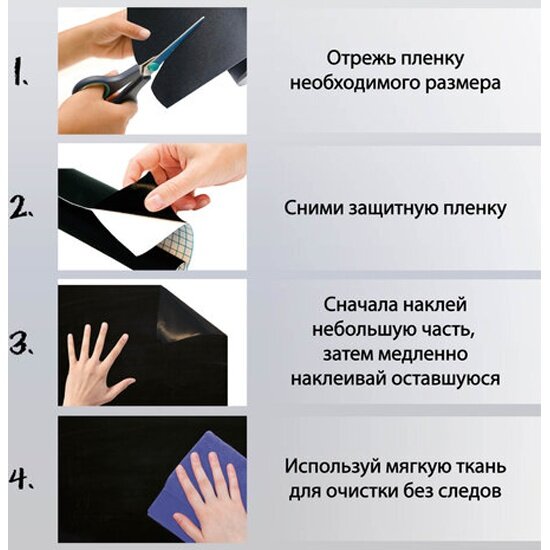 1.

Отрежь пленку необходимого размера

2.

Сними защитную пленку

3.

Сначала наклей небольшую часть, затем медленно наклеивай оставшуюся

4.

Используй мягкую ткань для очистки без следов