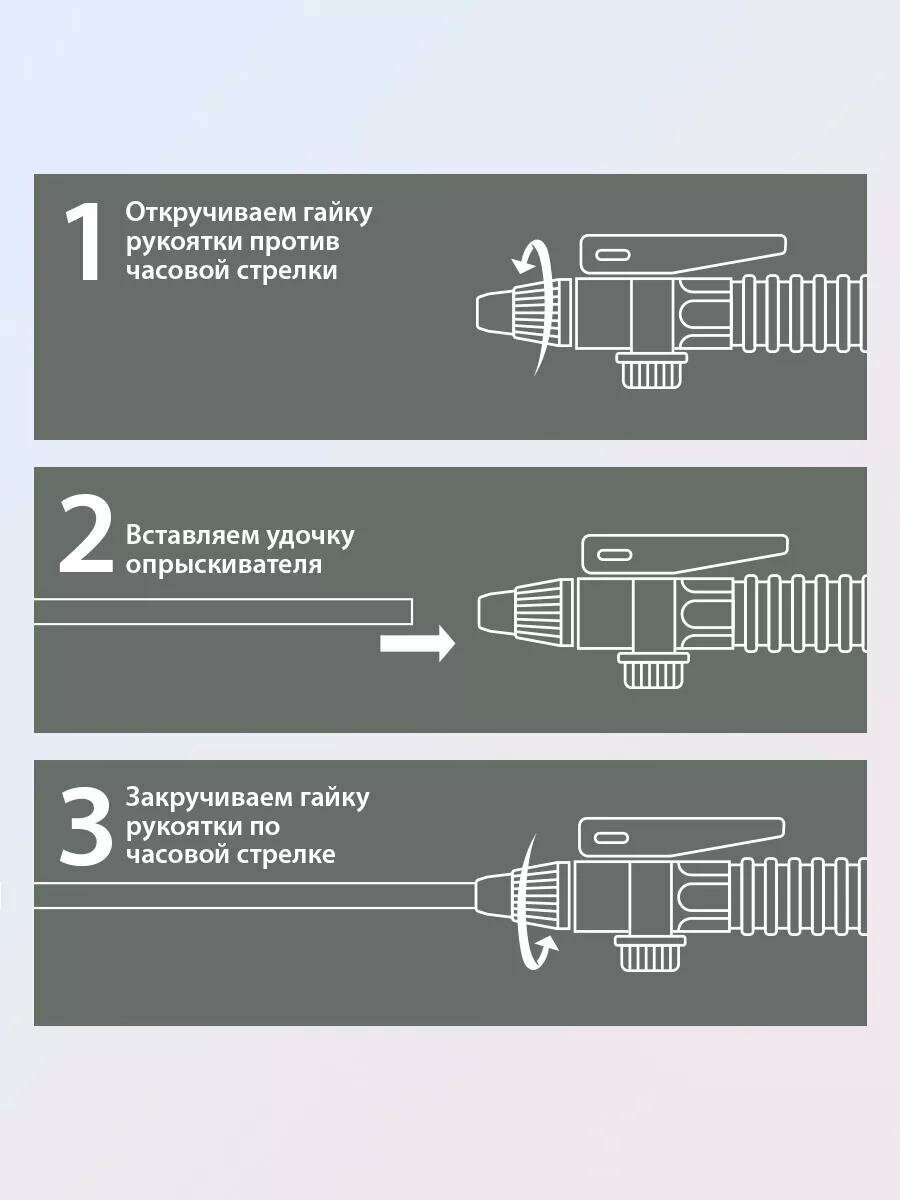 1 Откручиваем гайку рукоятки против часовой стрелки

2 Вставляем удочку опрыскивателя

3 Закручиваем гайку рукоятки по часовой стрелке