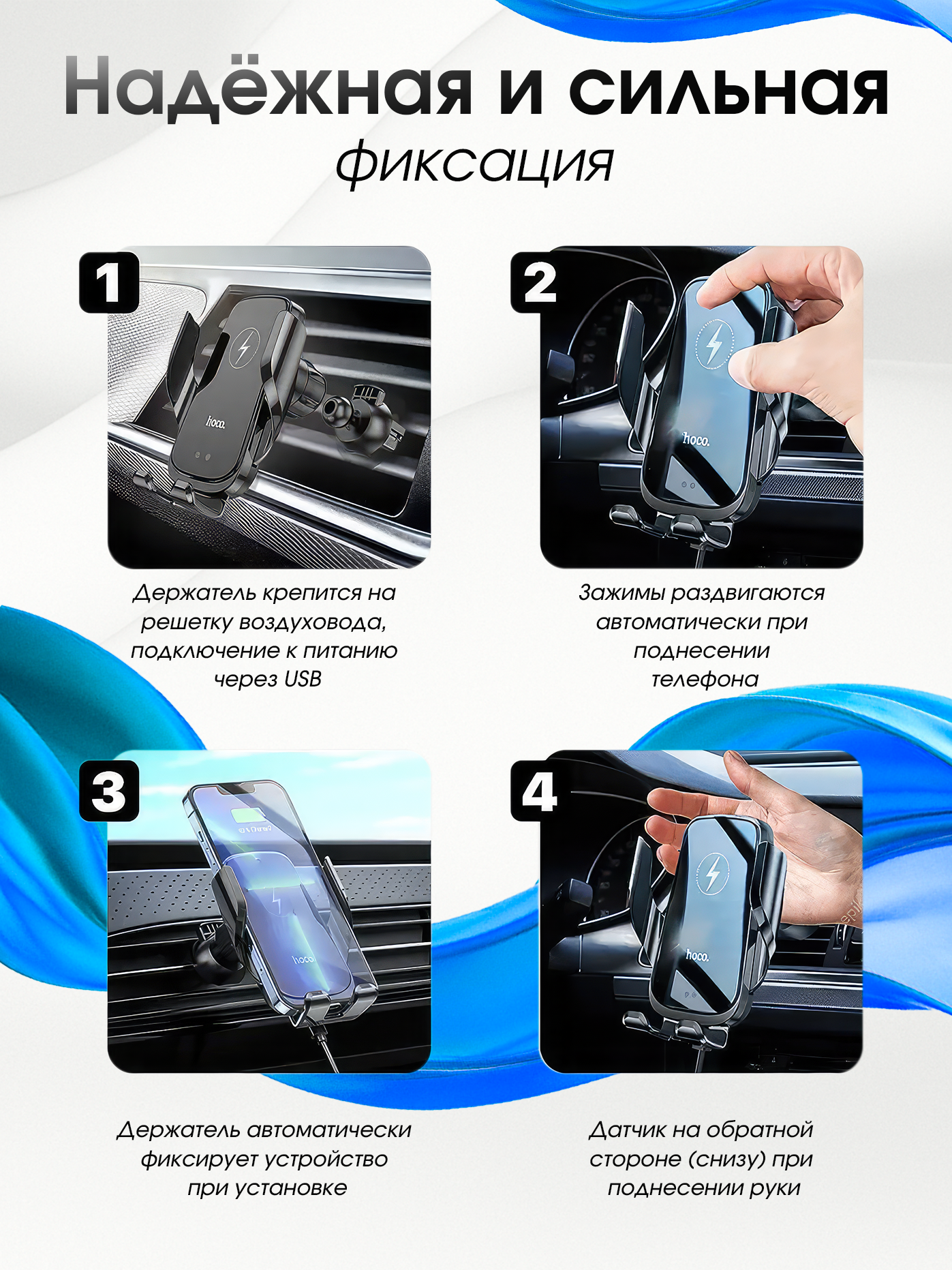 Надёжная и сильная фиксация

1

hoco.

Держатель крепится на решетку воздуховода, подключение к питанию через USB

2

hoco.

Зажимы раздвигаются автоматически при поднесении телефона

3

hoco

Держатель автоматически фиксирует устройство при установке

4

hoco.

Датчик на обратной стороне (снизу) при поднесении руки