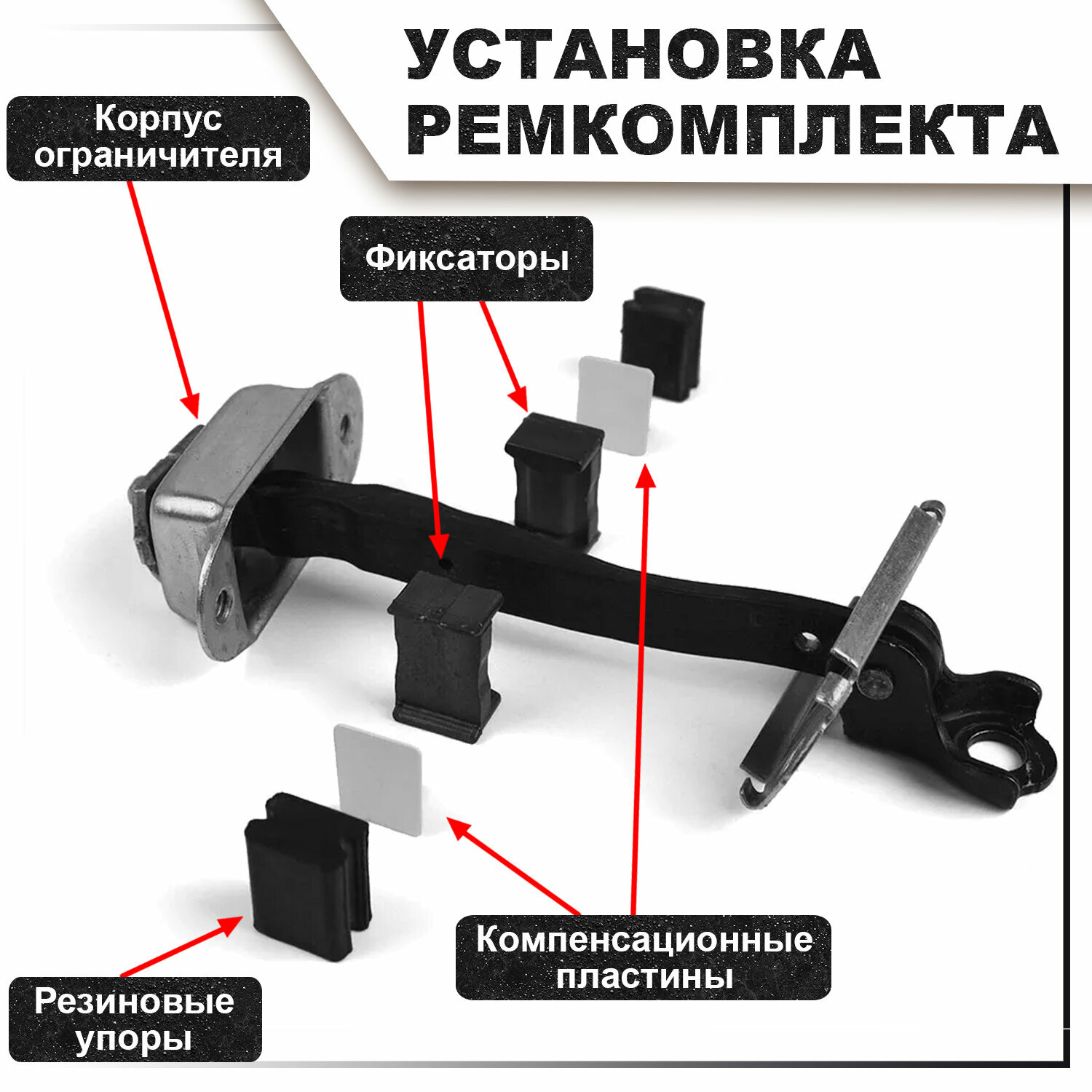 УСТАНОВКА РЕМКОМПЛЕКТА

Корпус ограничителя

Фиксаторы

Компенсационные пластины

Резиновые упоры