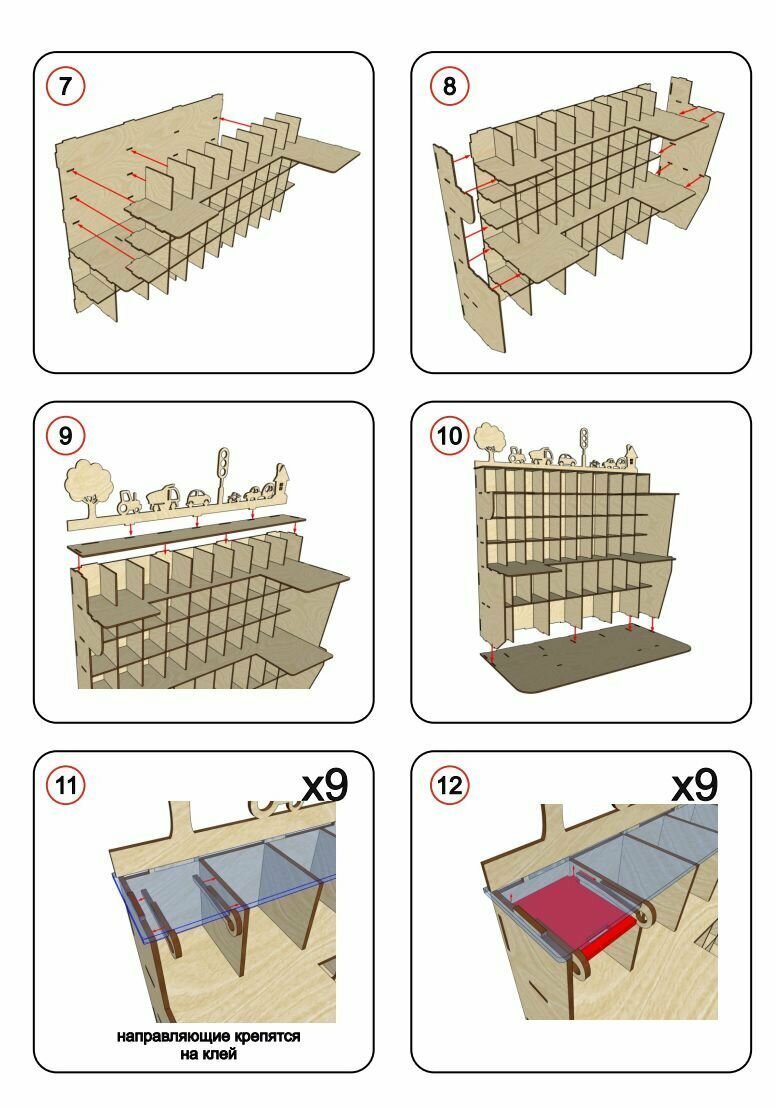 7

8

9

10

11

x9

направляющие крепятся на клей

12

x9