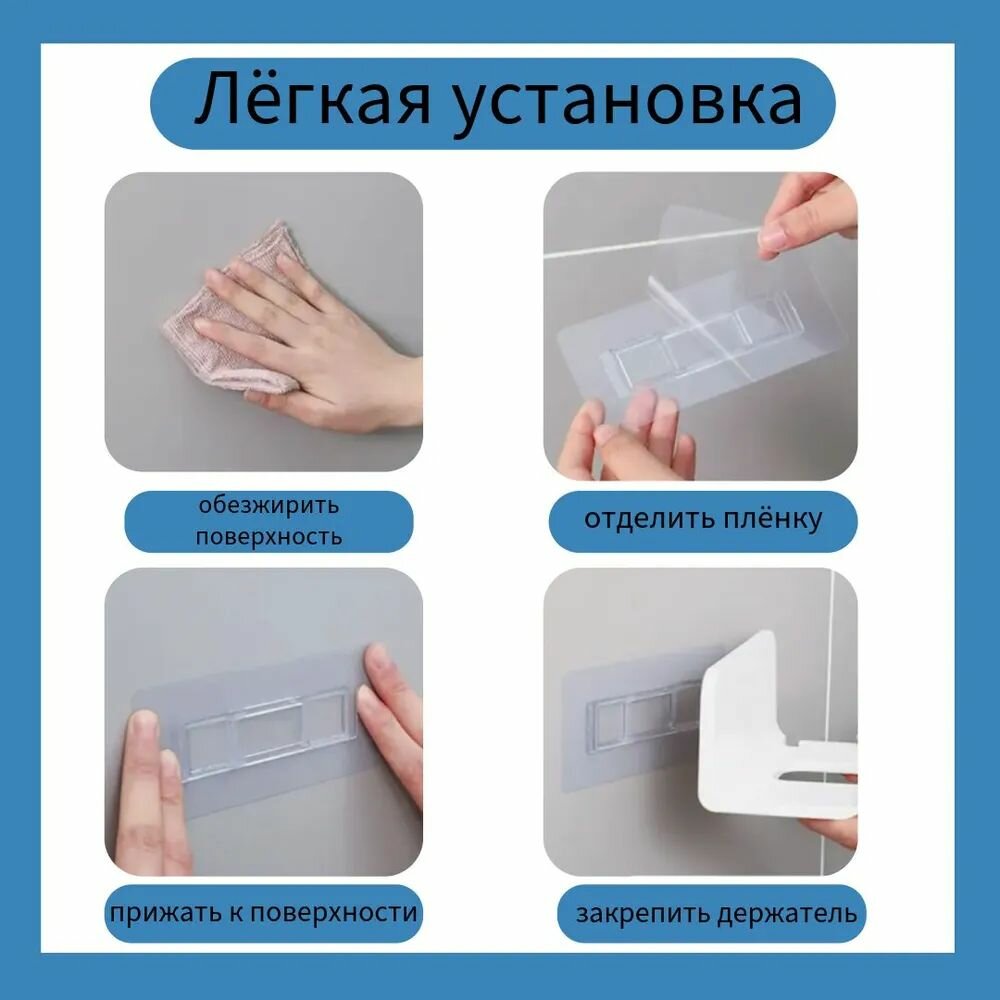 Лёгкая установка

обезжирить поверхность

отделить плёнку

прижать к поверхности

закрепить держатель