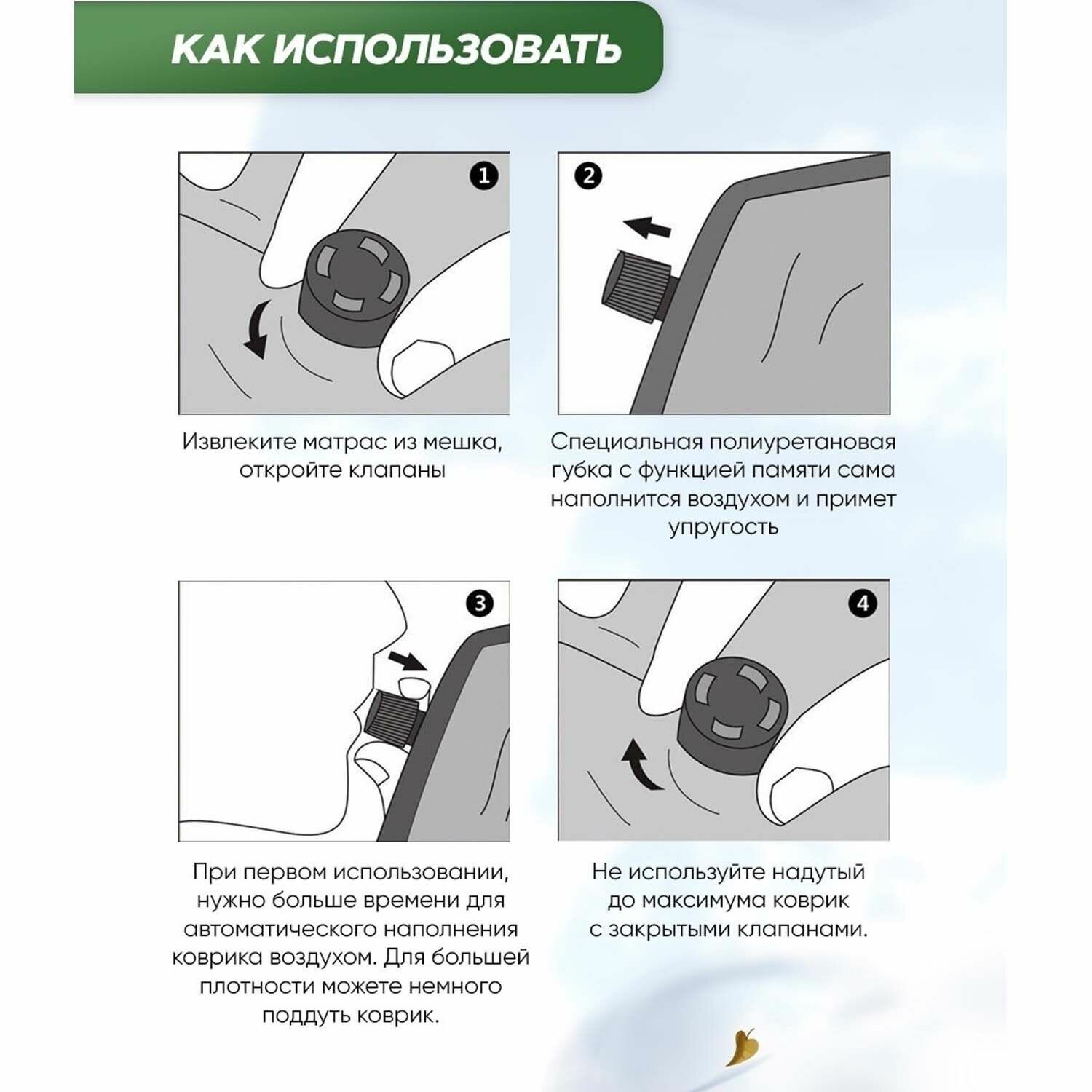 КАК ИСПОЛЬЗОВАТЬ

1

Извлеките матрас из мешка, откройте клапаны

2

Специальная полиуретановая губка с функцией памяти сама наполнится воздухом и примет упругость

3

При первом использовании, нужно больше времени для автоматического наполнения коврика воздухом. Для большей плотности можете немного поддуть коврик.

4

Не используйте надутый до максимума коврик с закрытыми клапанами.