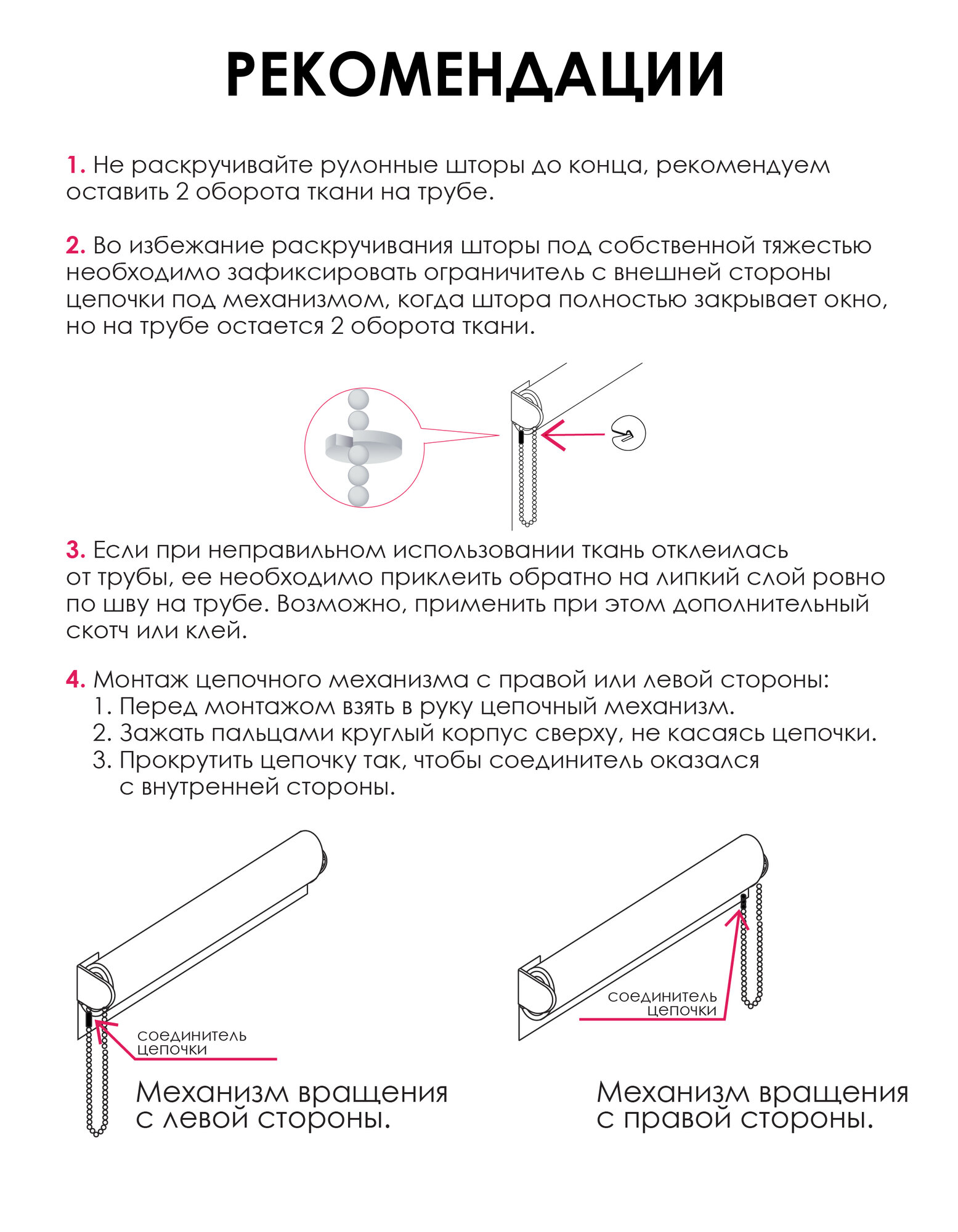 РЕКОМЕНДАЦИИ

1. Не раскручивайте рулонные шторы до конца, рекомендуем оставить 2 оборота ткани на трубе.

2. Во избежание раскручивания шторы под собственной тяжестью необходимо зафиксировать ограничитель с внешней стороны цепочки под механизмом, когда штора полностью закрывает окно, но на трубе остается 2 оборота ткани.

3. Если при неправильном использовании ткань отклеилась от трубы, ее необходимо приклеить обратно на липкий слой ровно по шву на трубе. Возможно, применить при этом дополнительный скотч или клей.

4. Монтаж цепочного механизма с правой или левой стороны:
1. Перед монтажом взять в руку цепочный механизм.
2. Зажать пальцами круглый корпус сверху, не касаясь цепочки.
3. Прокрутить цепочку так, чтобы соединитель оказался с внутренней стороны.

соединитель цепочки

Механизм вращения с левой стороны.

соединитель цепочки

Механизм вращения с правой стороны.