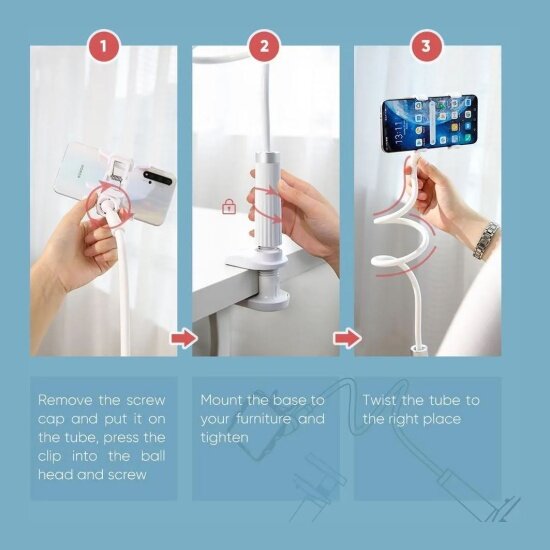 1

2

3

13:11

Remove the screw cap and put it on the tube, press the clip into the ball head and screw

Mount the base to your furniture and tighten

Twist the tube to the right place