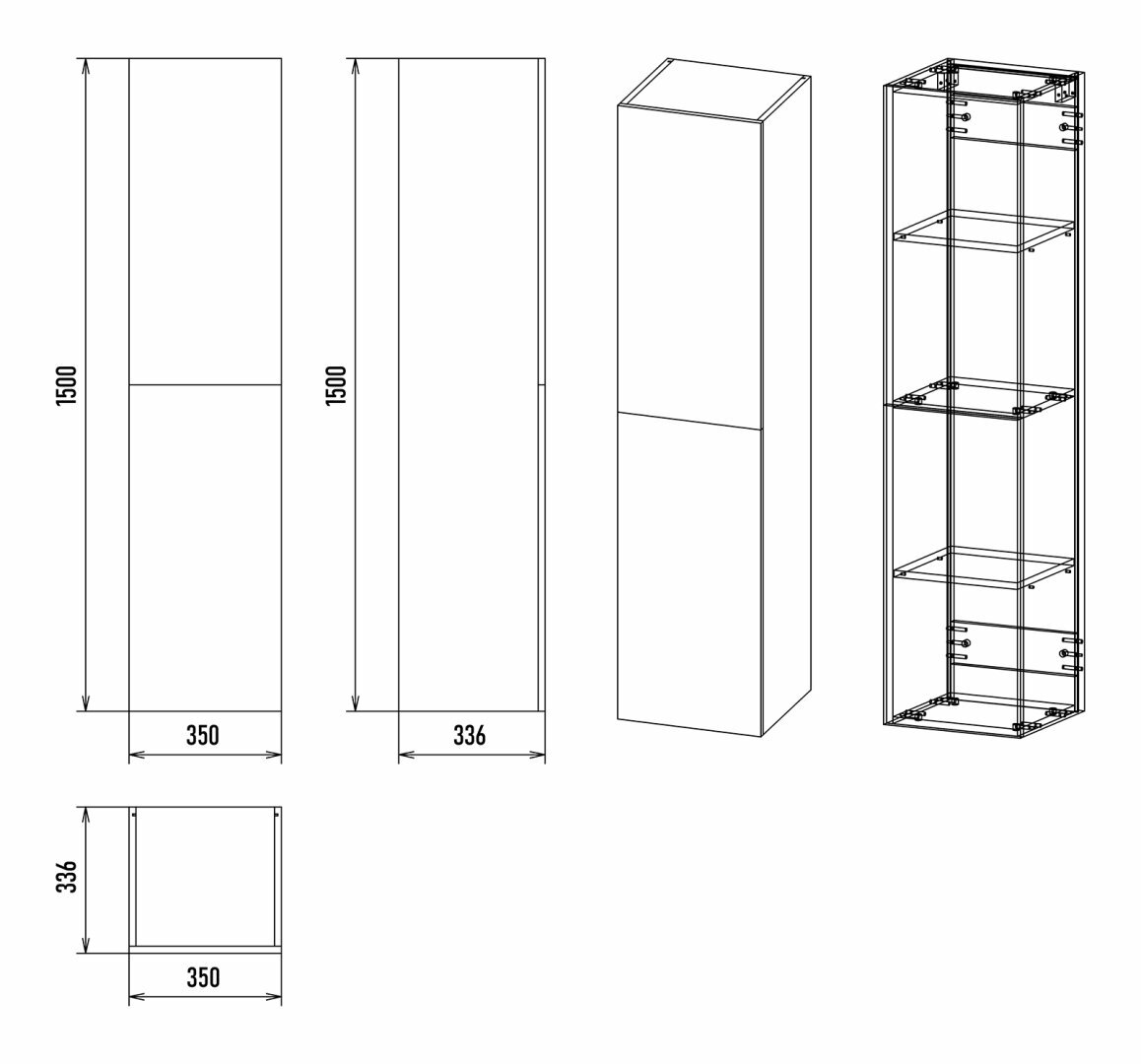 1500

350

1500

336

336

350