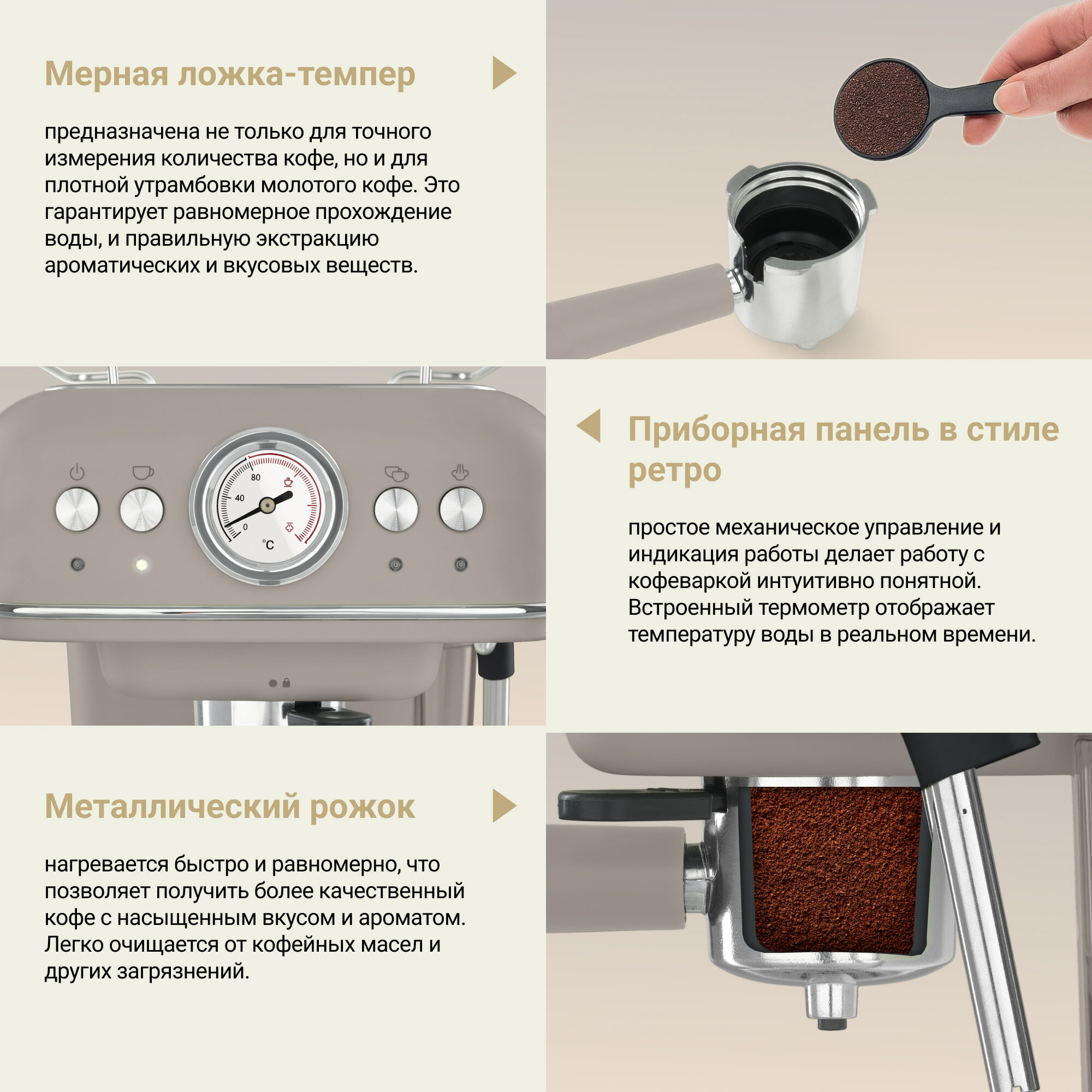 Мерная ложка-темпер

предназначена не только для точного измерения количества кофе, но и для плотной утрамбовки молотого кофе. Это гарантирует равномерное прохождение воды, и правильную экстракцию ароматических и вкусовых веществ.

80
40
0
°C

Приборная панель в стиле ретро

простое механическое управление и индикация работы делает работу с кофеваркой интуитивно понятной. Встроенный термометр отображает температуру воды в реальном времени.

Металлический рожок

нагревается быстро и равномерно, что позволяет получить более качественный кофе с насыщенным вкусом и ароматом. Легко очищается от кофейных масел и других загрязнений.