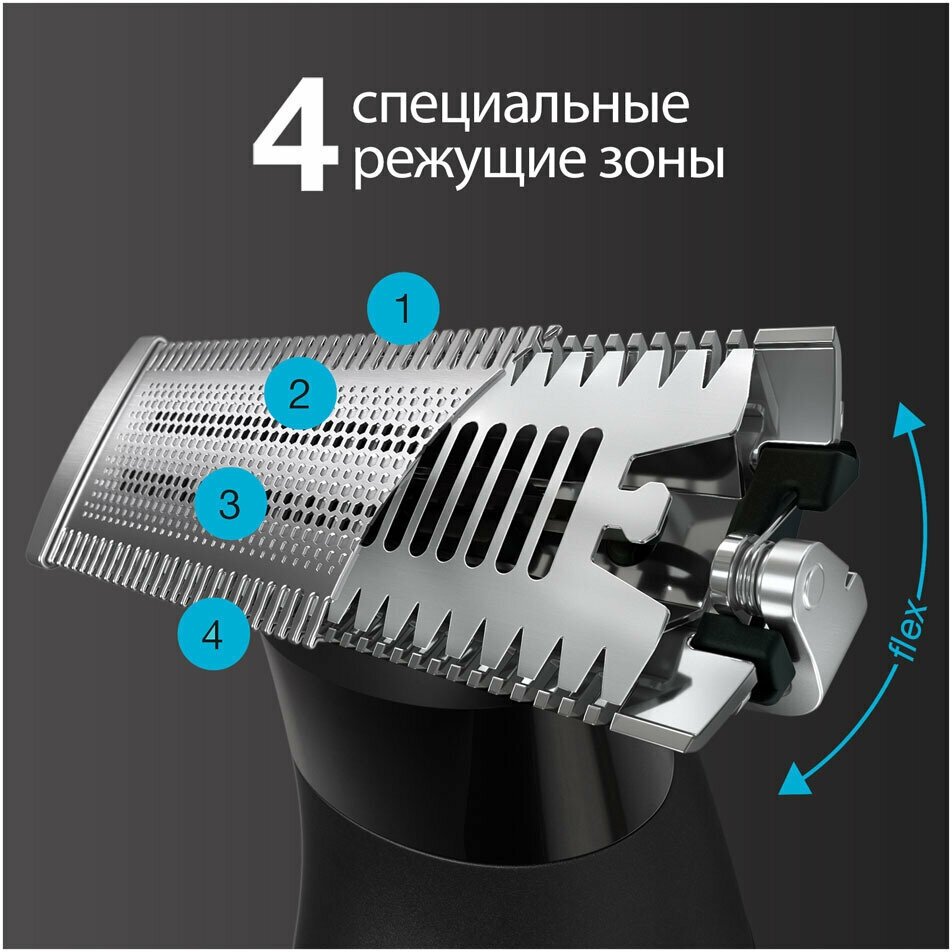 4 специальные режущие зоны

1
2
3
4

flex