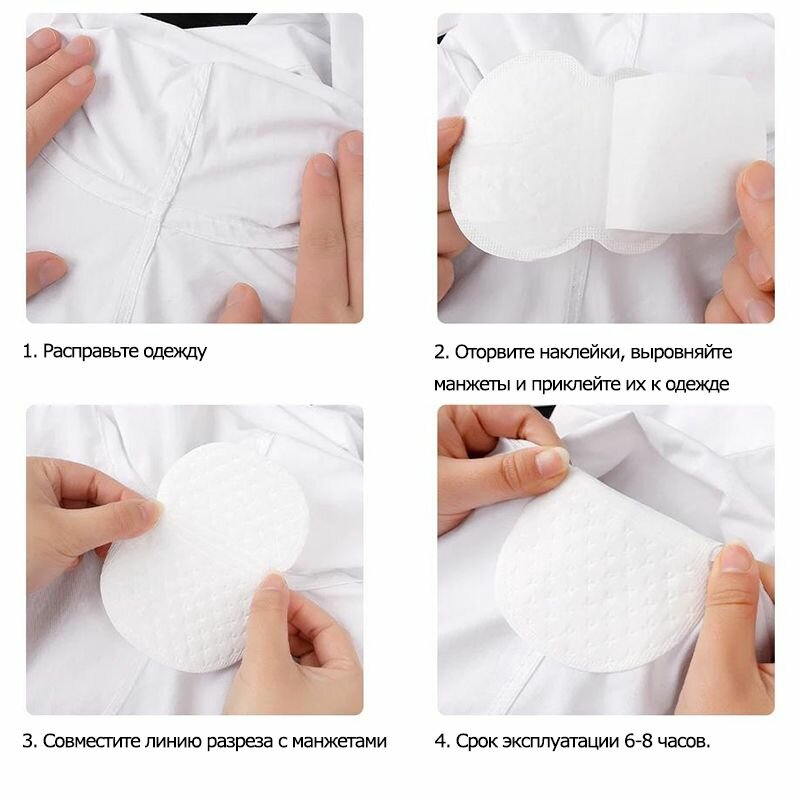 1. Расправьте одежду

2. Оторвите наклейки, выровняйте манжеты и приклейте их к одежде

3. Совместите линию разреза с манжетами

4. Срок эксплуатации 6-8 часов.