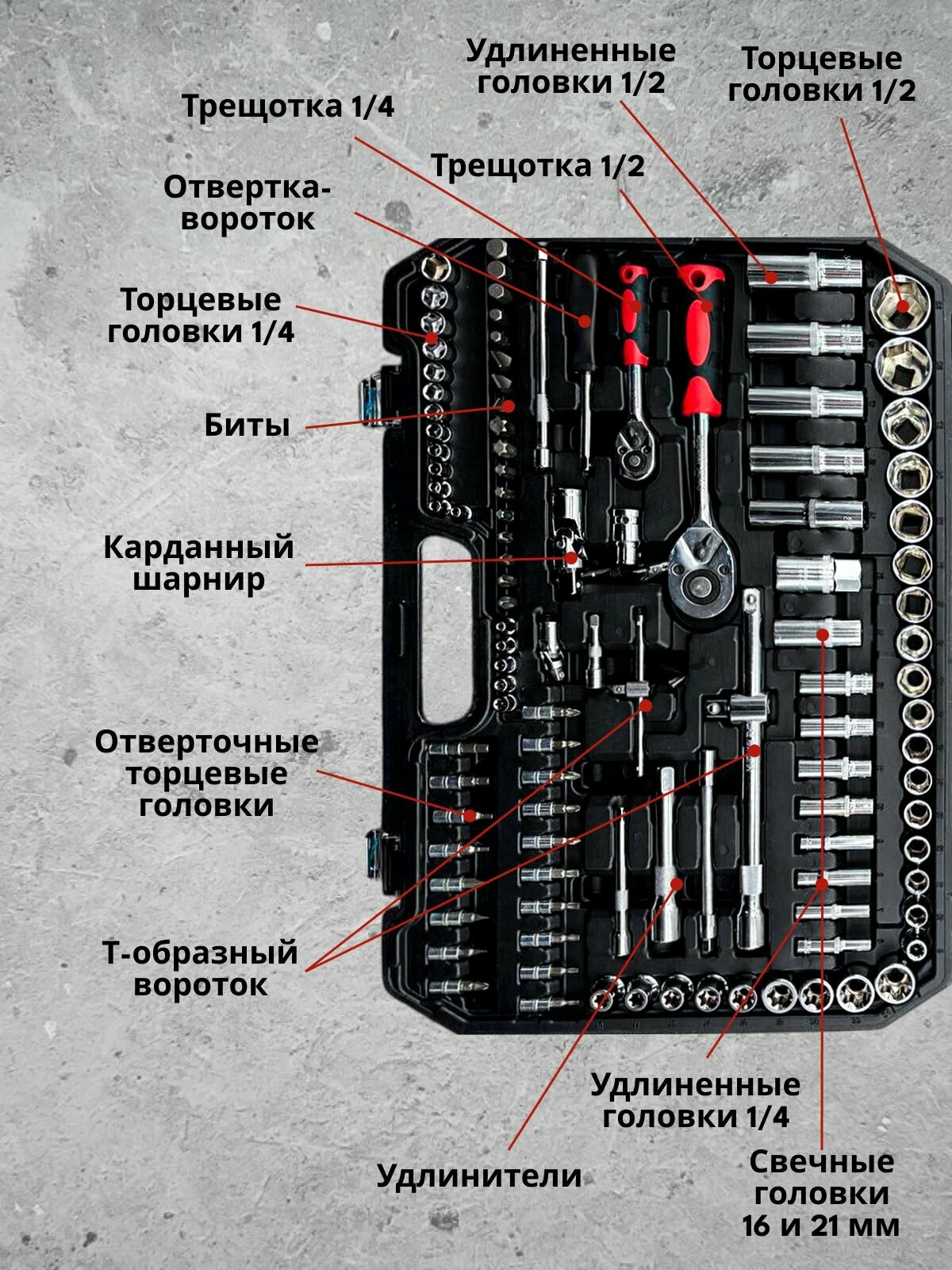 Удлиненные головки 1/2

Торцевые головки 1/2

Трещотка 1/4

Трещотка 1/2

Отвертка-вороток

Торцевые головки 1/4

Биты

Карданный шарнир

Отверточные торцевые головки

Т-образный вороток

Удлиненные головки 1/4

Удлинители

Свечные головки 16 и 21 мм