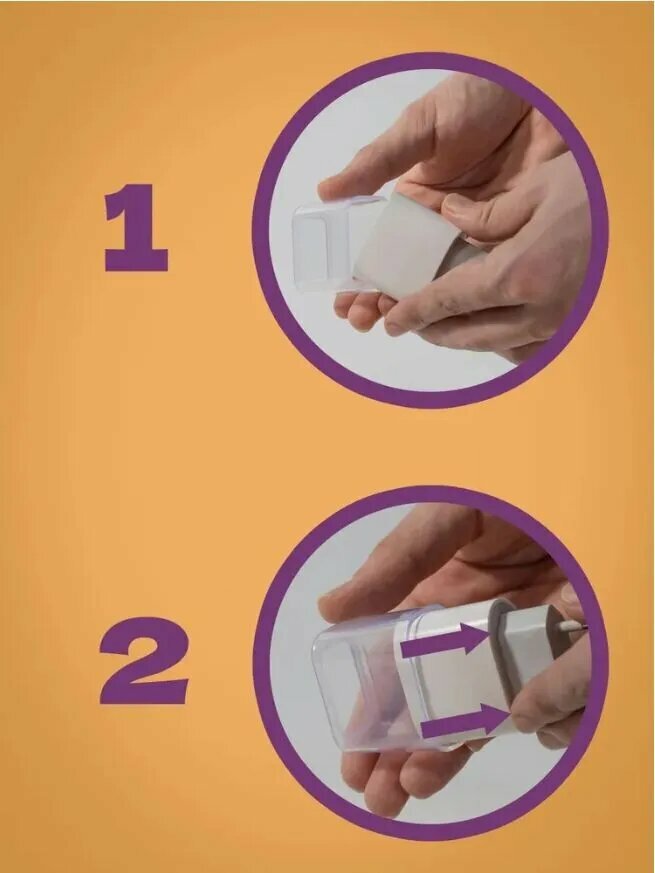 1

2