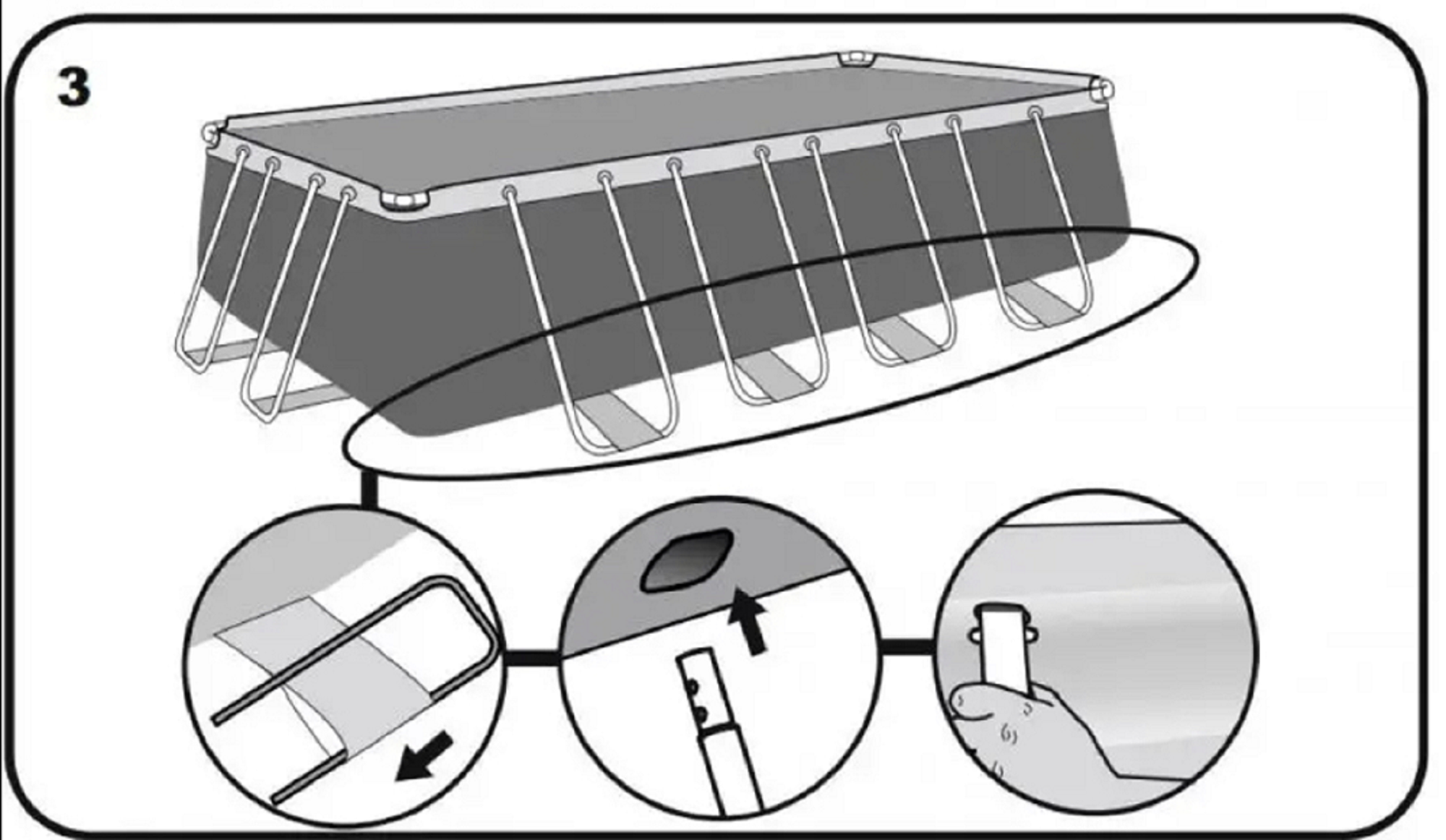 3